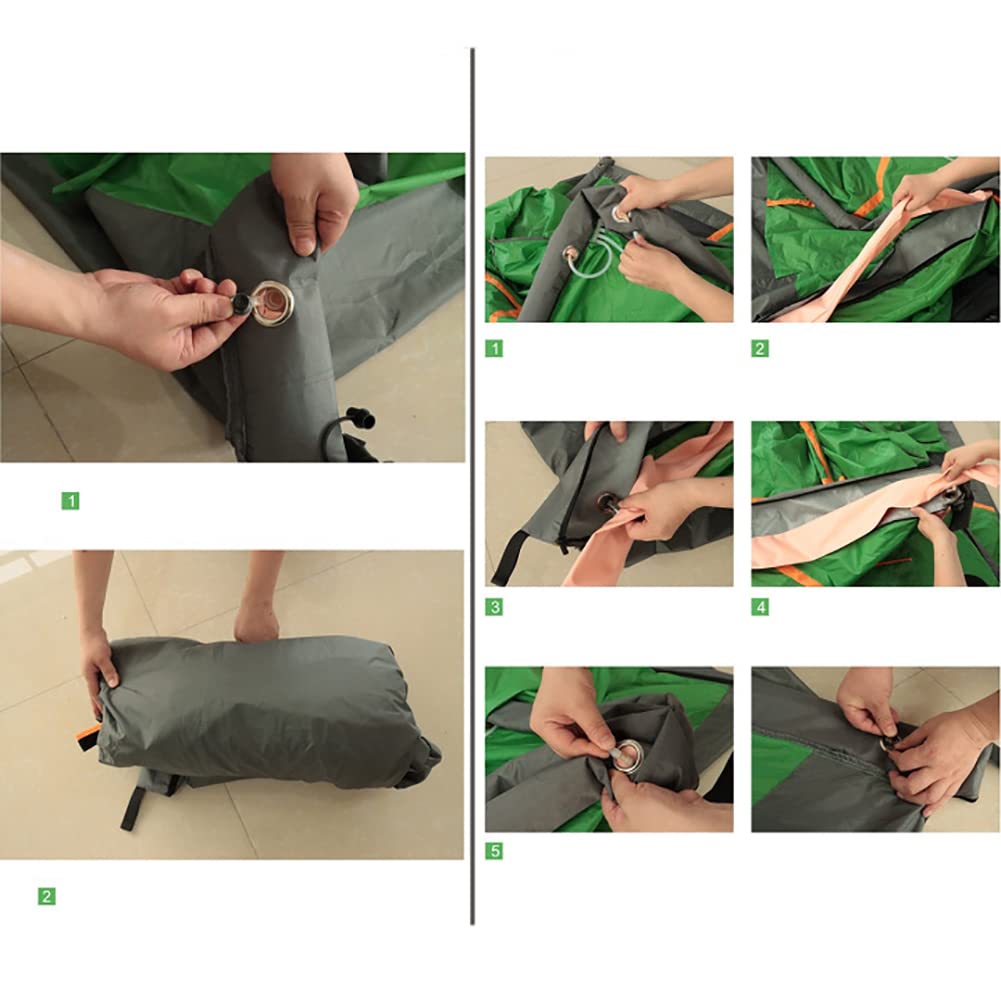 1

2

1

2

3

4

5