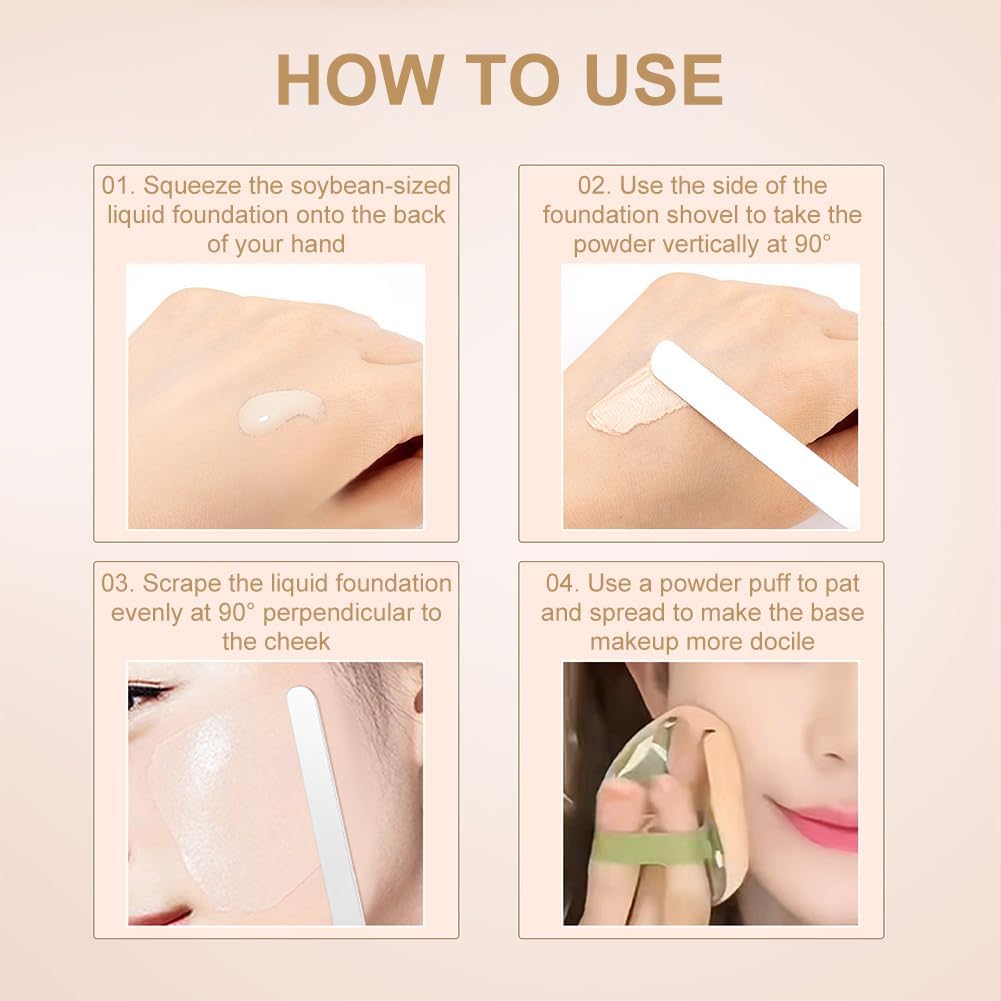 HOW TO USE

01. Squeeze the soybean-sized liquid foundation onto the back of your hand

02. Use the side of the foundation shovel to take the powder vertically at 90°

03. Scrape the liquid foundation evenly at 90° perpendicular to the cheek

04. Use a powder puff to pat and spread to make the base makeup more docile