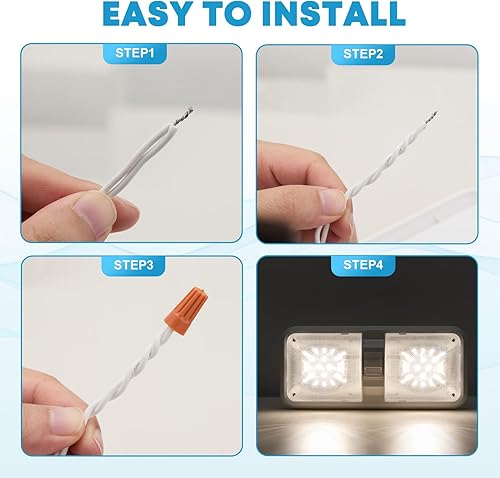 EASY TO INSTALL

STEP1

STEP2

STEP3

STEP4