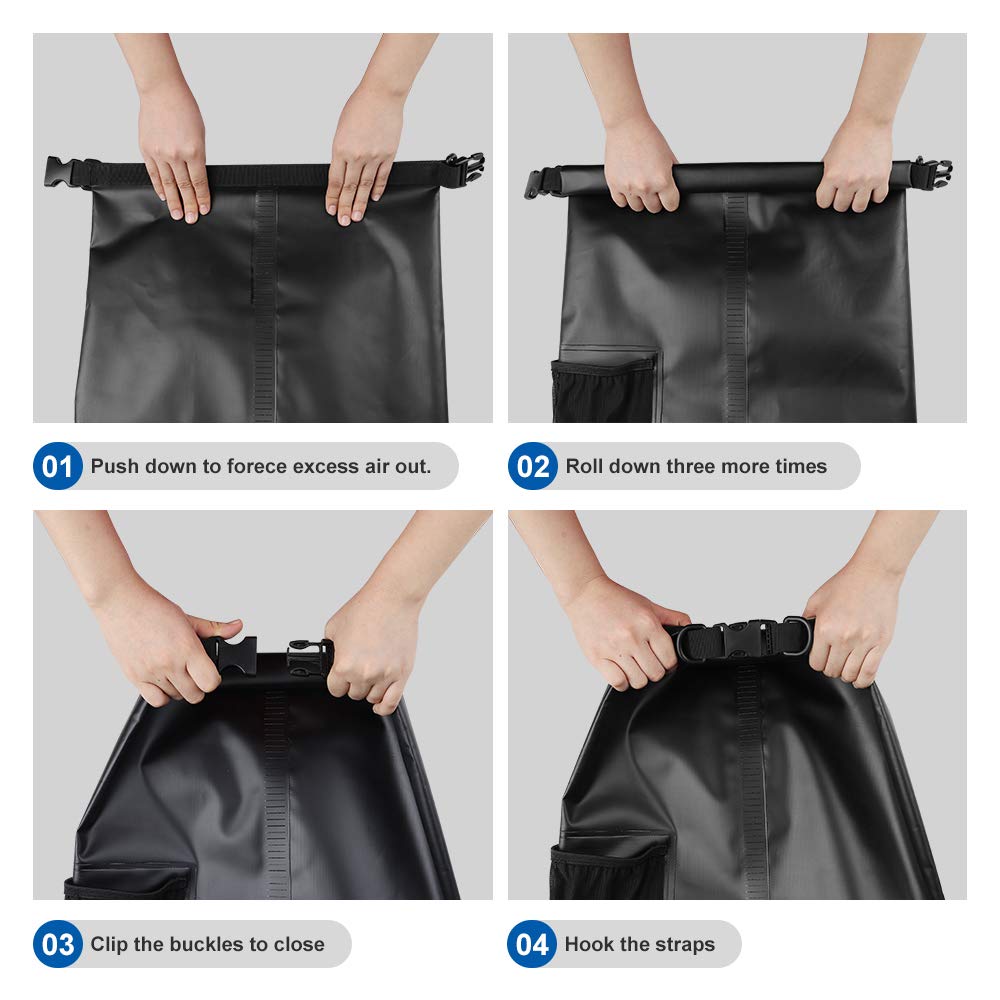 01 Push down to forece excess air out.

02 Roll down three more times

03 Clip the buckles to close

04 Hook the straps