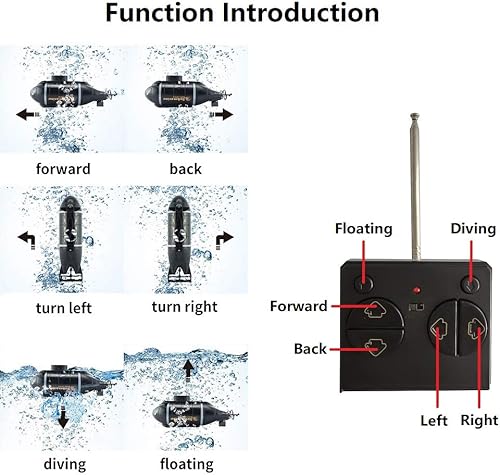 Function Introduction

forward

back

turn left

turn right

diving

floating

Floating

Diving

Forward

Back

Left

Right