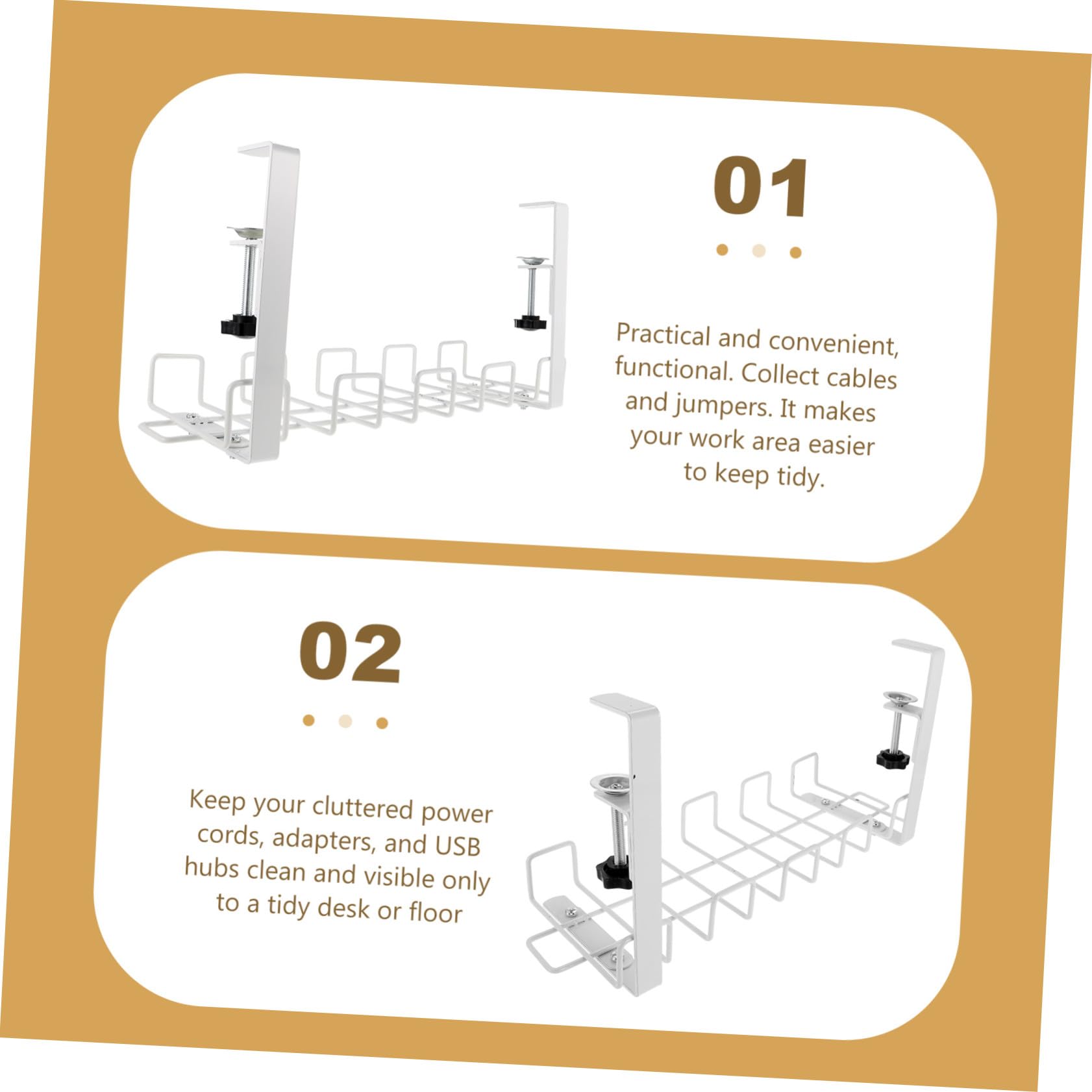 01

Practical and convenient, functional. Collect cables and jumpers. It makes your work area easier to keep tidy.

02

Keep your cluttered power cords, adapters, and USB hubs clean and visible only to a tidy desk or floor