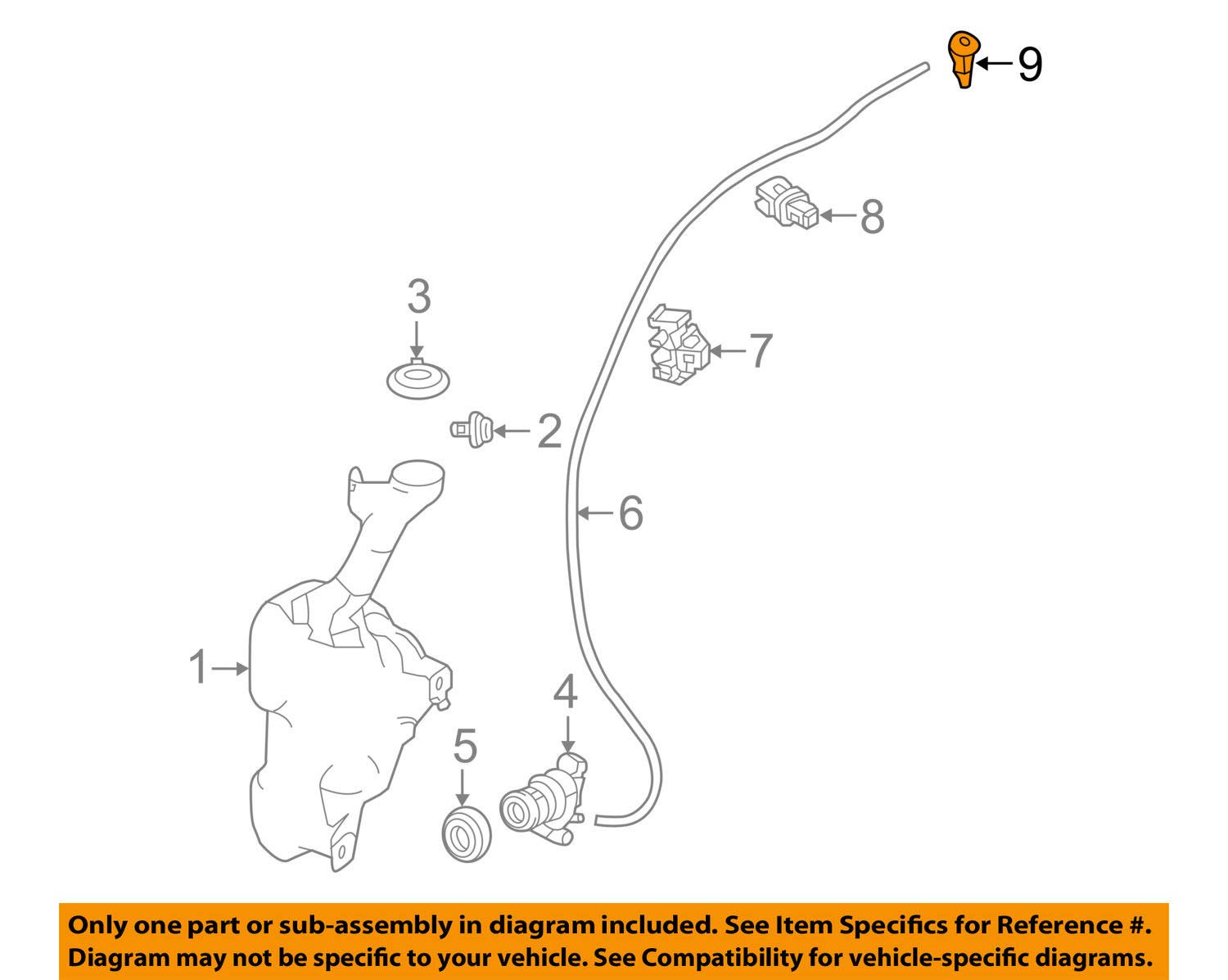 9
8
3
7
2
6
1
4
5

Only one part or sub-assembly in diagram included. See Item Specifics for Reference #. Diagram may not be specific to your vehicle. See Compatibility for vehicle-specific diagrams.