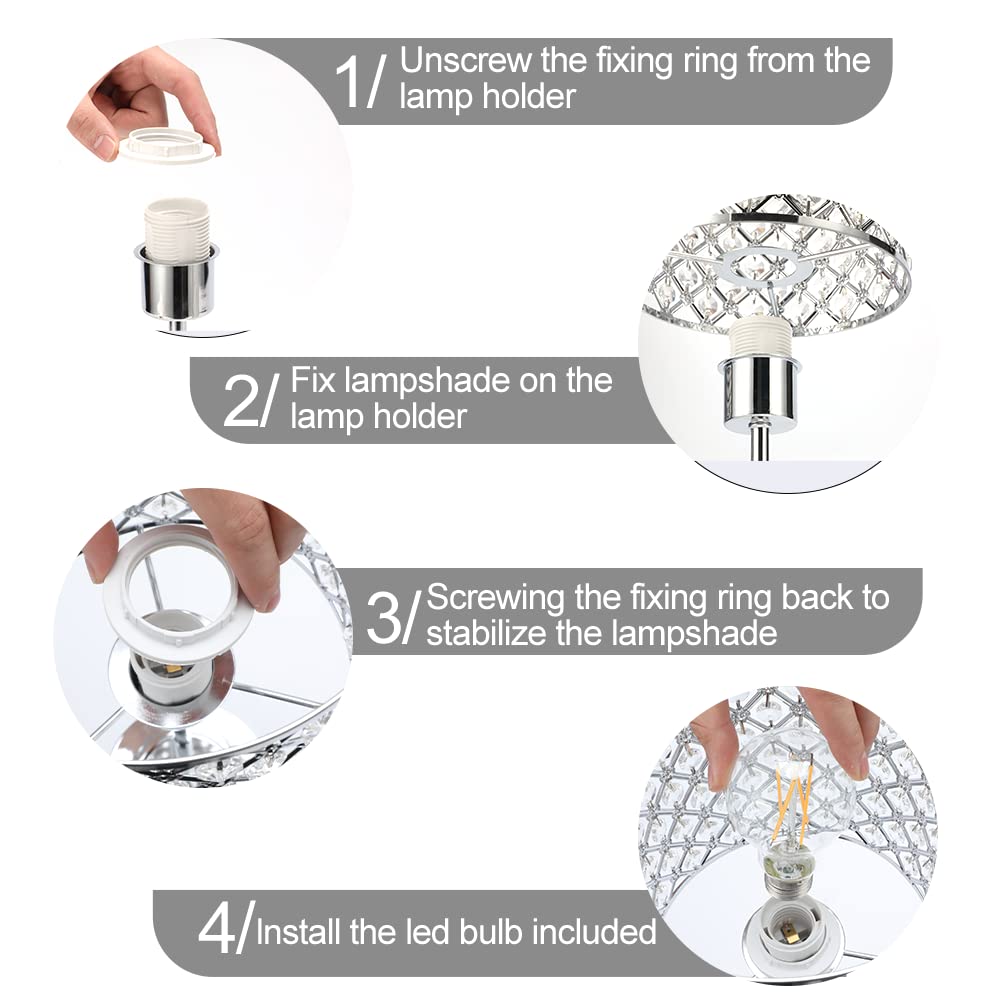 1/ Unscrew the fixing ring from the lamp holder

2/ Fix lampshade on the lamp holder

3/ Screwing the fixing ring back to stabilize the lampshade

4/ Install the led bulb included