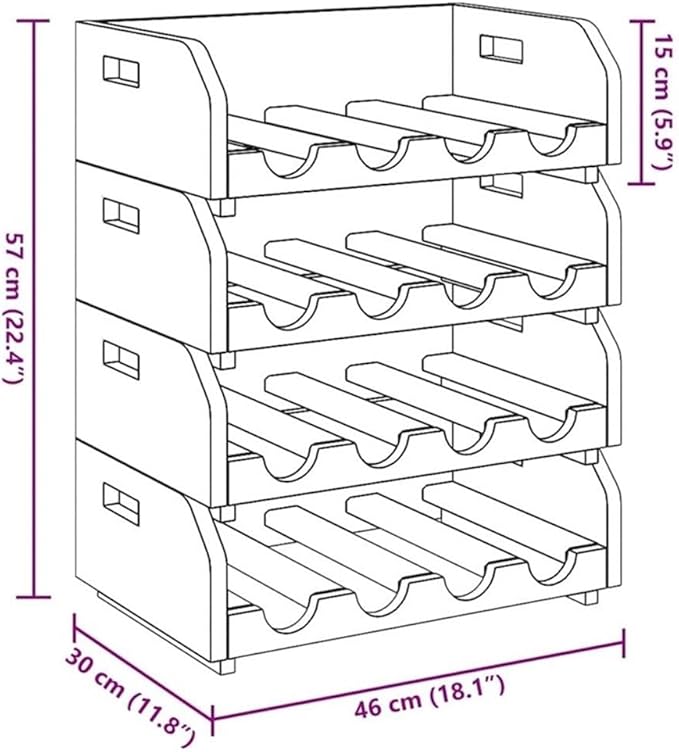 57 cm (22.4")

15 cm (5.9")

30 cm (11.8")

46 cm (18.1")