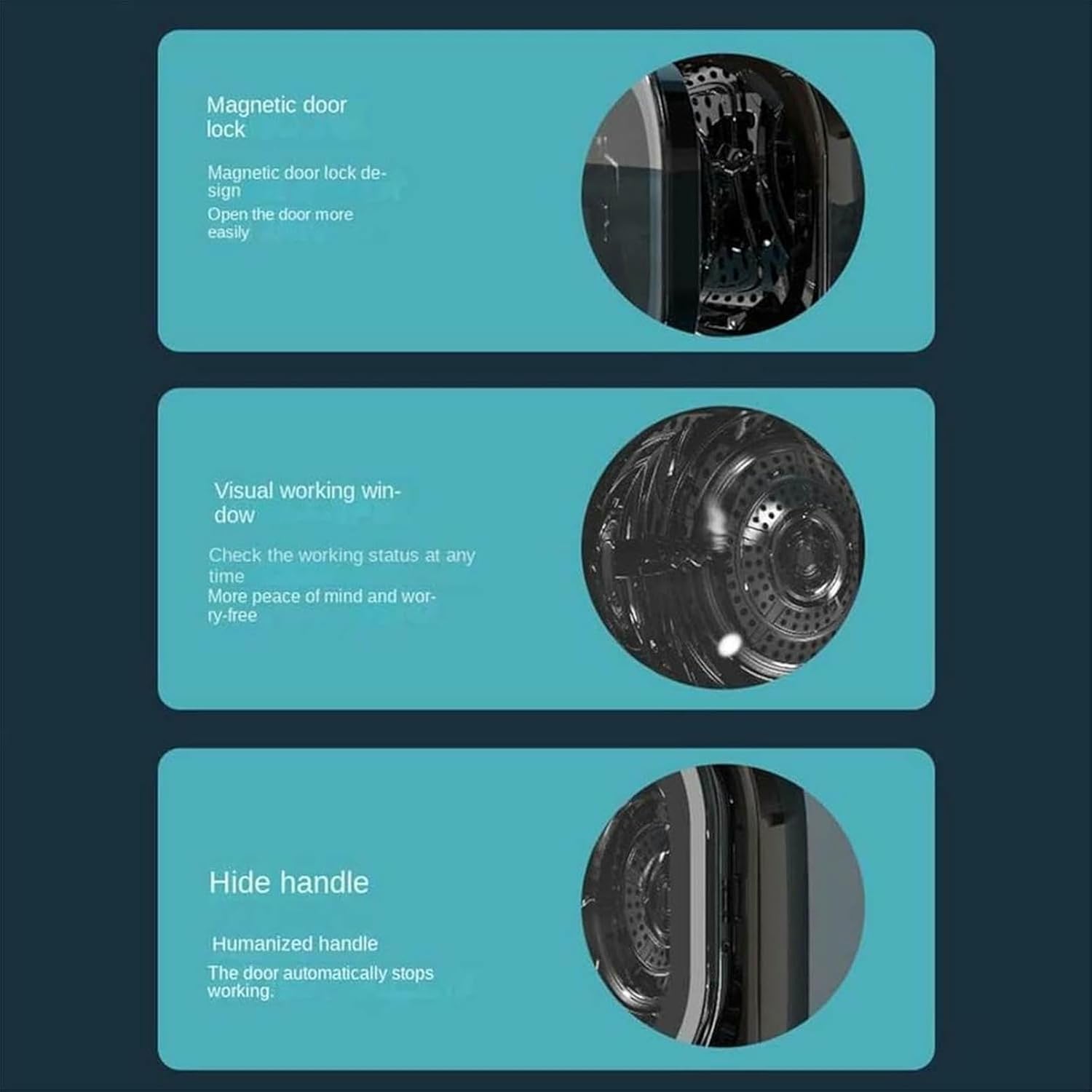 Magnetic door lock

Magnetic door lock design

Open the door more easily

Visual working window

Check the working status at any time

More peace of mind and worry-free

Hide handle

Humanized handle

The door automatically stops working.