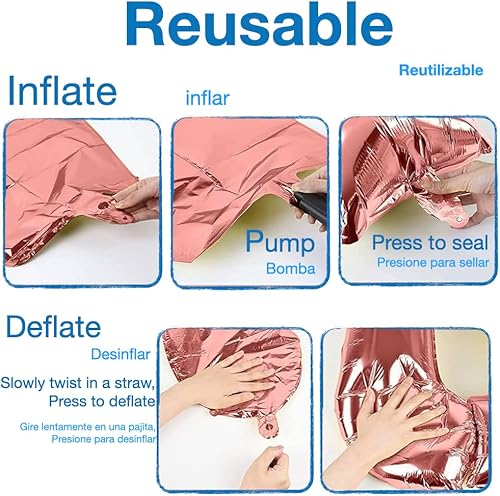 Reusable

Reutilizable

Inflate

inflar

Pump
Bomba

Press to seal
Presione para sellar

Deflate

Desinflar

Slowly twist in a straw,
Press to deflate

Gire lentamente en una pajita,
Presione para desinflar