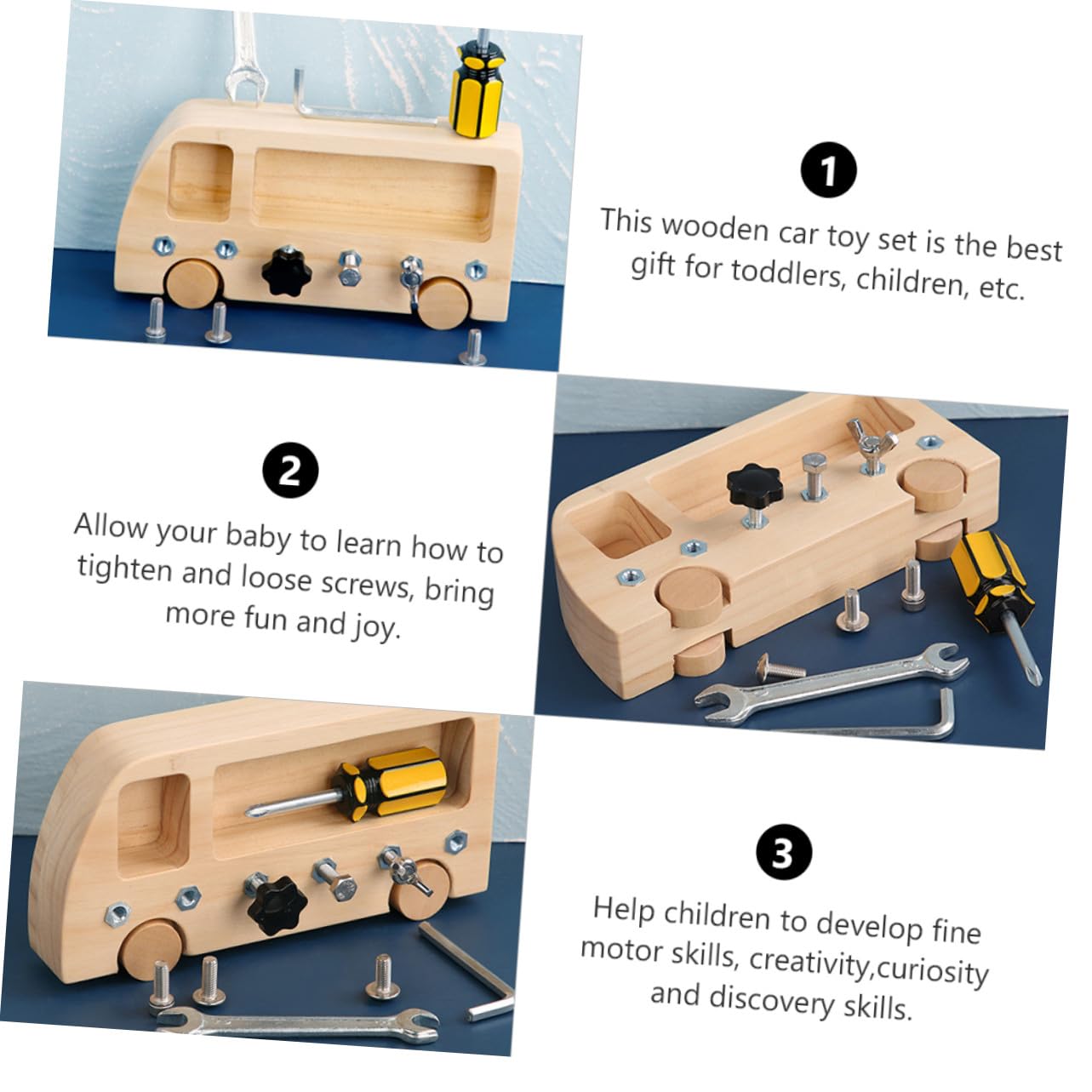 1

This wooden car toy set is the best gift for toddlers, children, etc.

2

Allow your baby to learn how to tighten and loose screws, bring more fun and joy.

3

Help children to develop fine motor skills, creativity,curiosity and discovery skills.