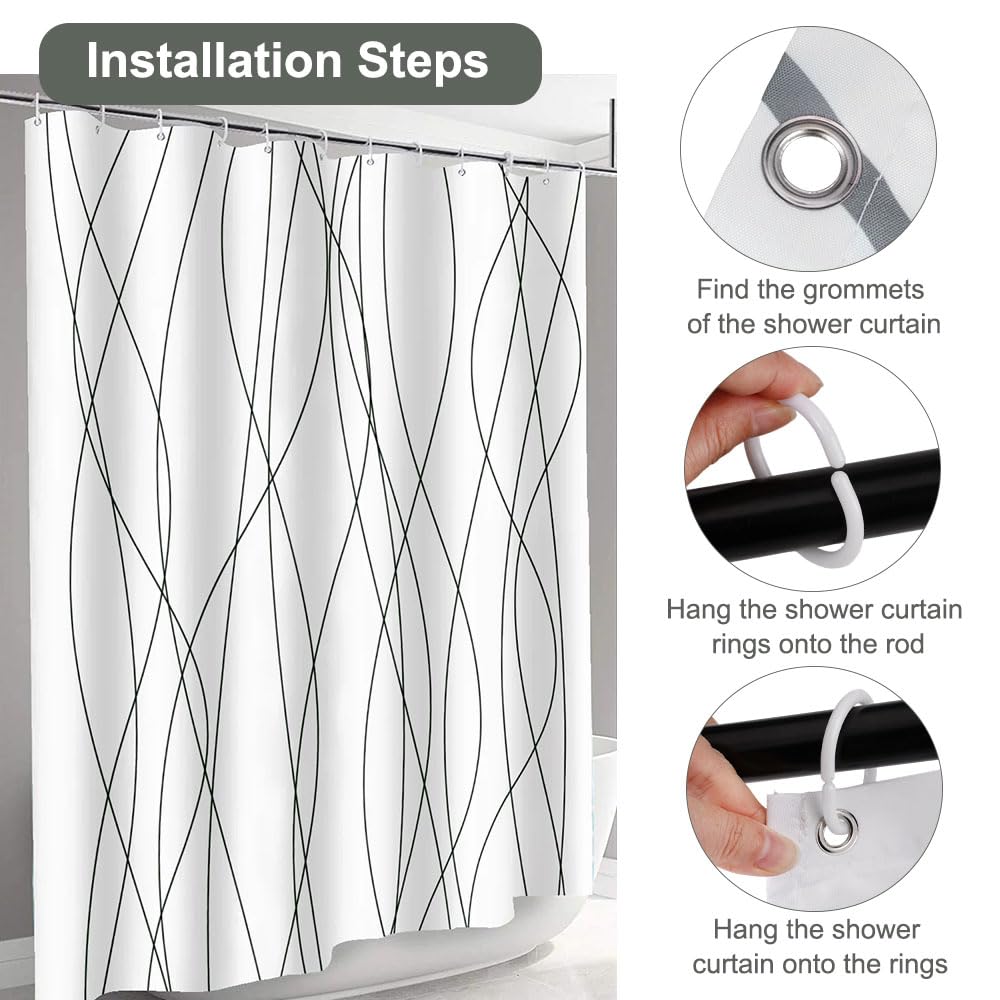 Installation Steps

Find the grommets of the shower curtain

Hang the shower curtain rings onto the rod

Hang the shower curtain onto the rings