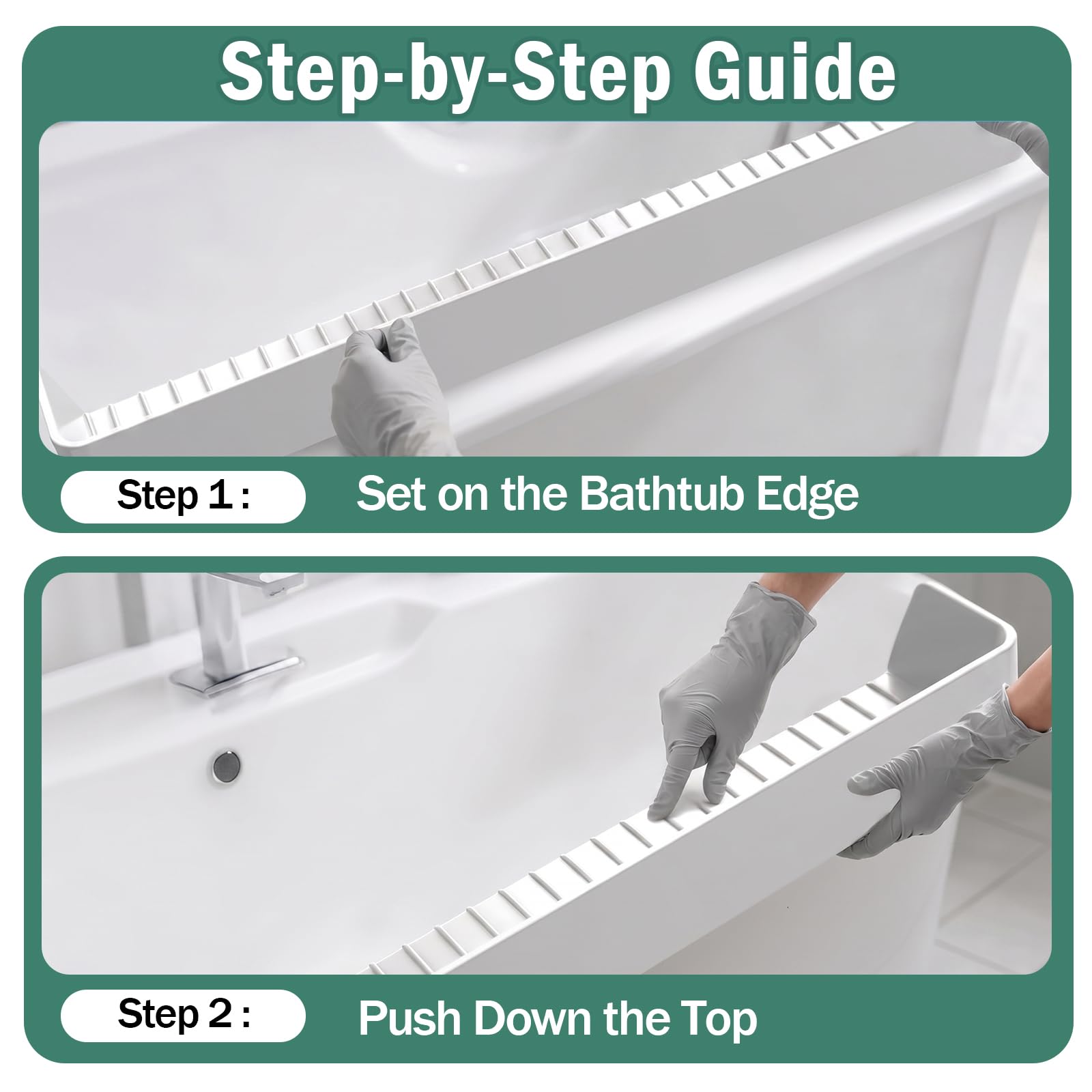 Step-by-Step Guide

Step 1 : Set on the Bathtub Edge

Step 2 : Push Down the Top