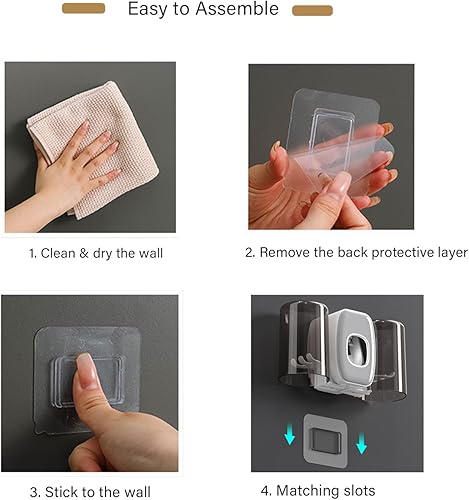 Easy to Assemble

1. Clean & dry the wall

2. Remove the back protective layer

3. Stick to the wall

4. Matching slots