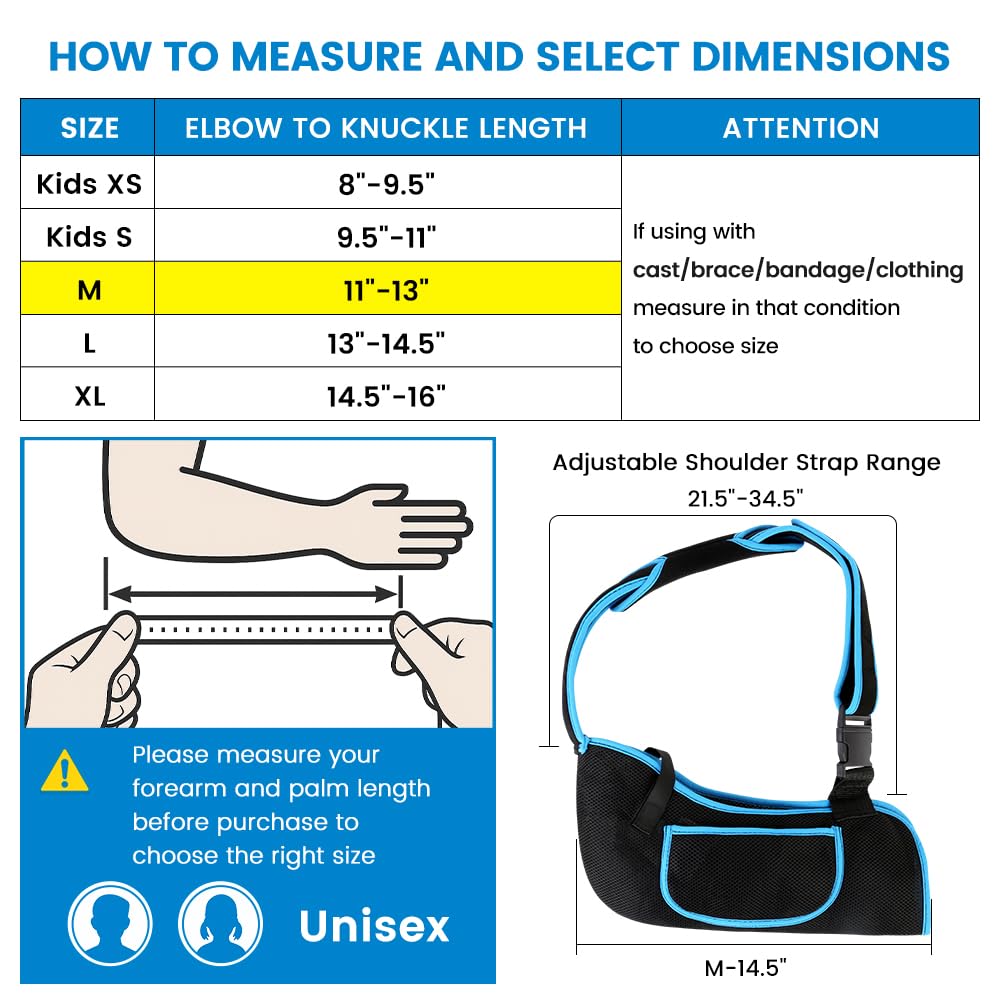 HOW TO MEASURE AND SELECT DIMENSIONS

| SIZE | ELBOW TO KNUCKLE LENGTH | ATTENTION |
|---|---|---|
| Kids XS | 8"-9.5" | If using with cast/brace/bandage/clothing measure in that condition to choose size |
| Kids S | 9.5"-11" | |
| M | 11"-13" | |
| L | 13"-14.5" | |
| XL | 14.5"-16" | |

Please measure your forearm and palm length before purchase to choose the right size

Unisex

Adjustable Shoulder Strap Range

21.5"-34.5"

M-14.5"