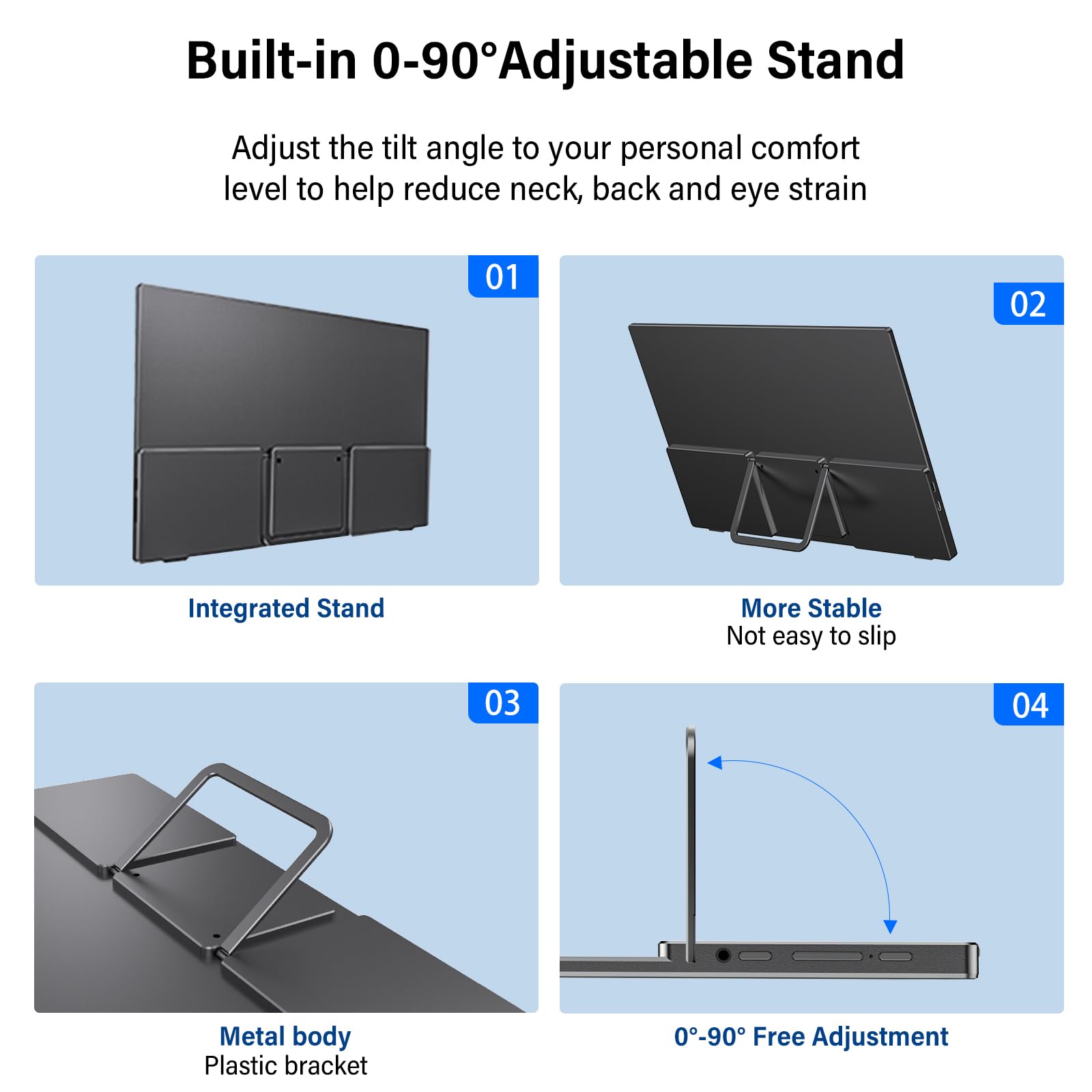 Built-in 0-90°Adjustable Stand

Adjust the tilt angle to your personal comfort level to help reduce neck, back and eye strain

01

Integrated Stand

02

More Stable
Not easy to slip

03

Metal body
Plastic bracket

04

0°-90° Free Adjustment