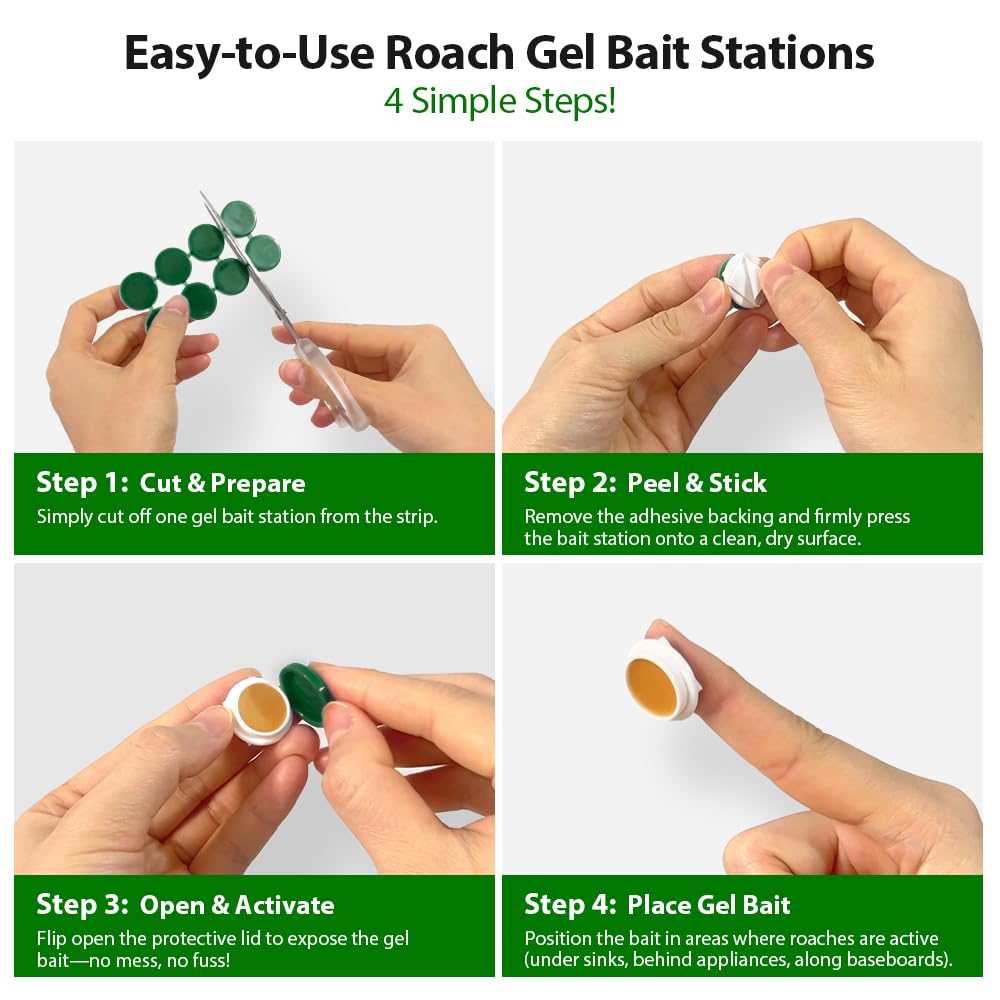 Easy-to-Use Roach Gel Bait Stations
4 Simple Steps!

Step 1: Cut & Prepare
Simply cut off one gel bait station from the strip.

Step 2: Peel & Stick
Remove the adhesive backing and firmly press the bait station onto a clean, dry surface.

Step 3: Open & Activate
Flip open the protective lid to expose the gel bait—no mess, no fuss!

Step 4: Place Gel Bait
Position the bait in areas where roaches are active (under sinks, behind appliances, along baseboards).