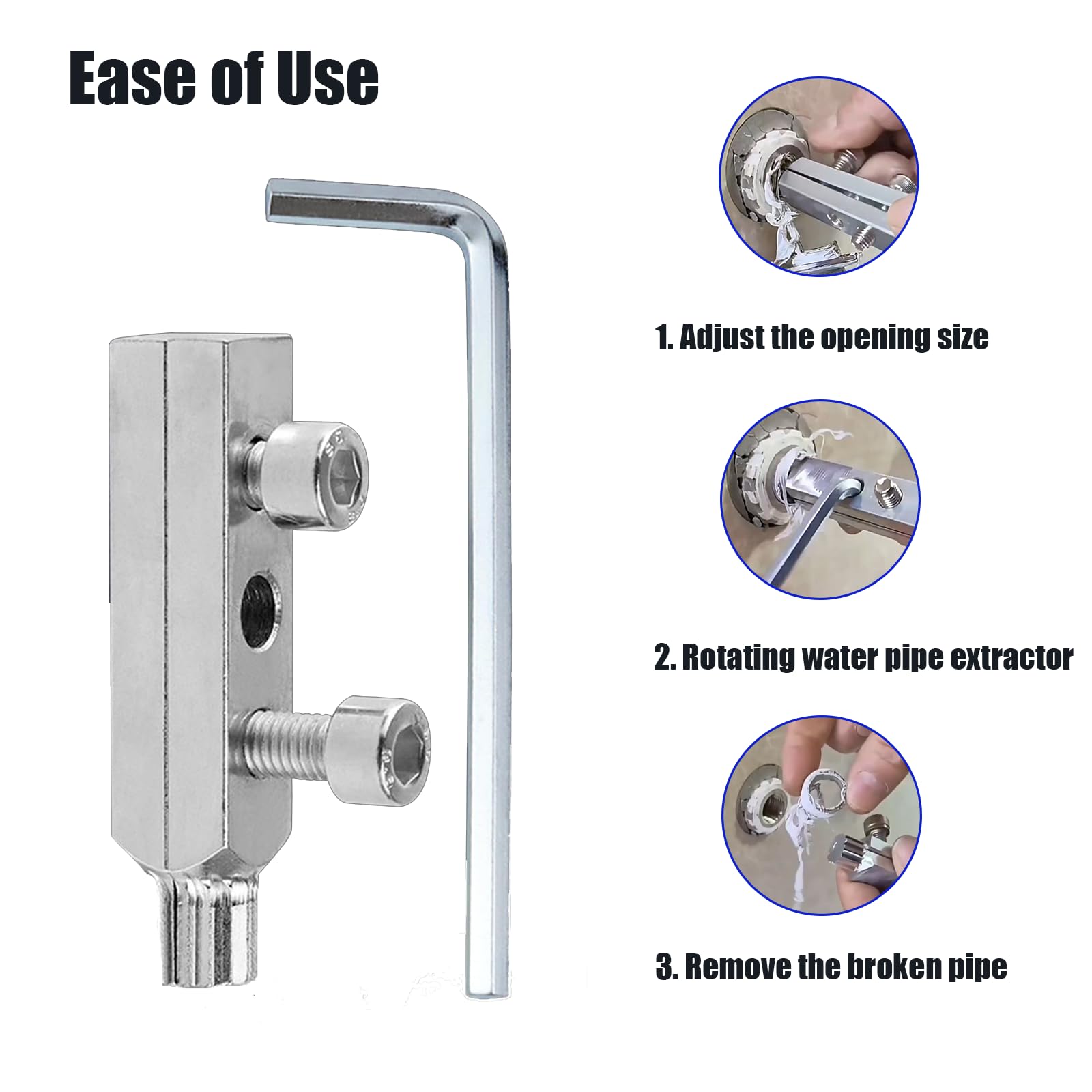 Ease of Use

1. Adjust the opening size

2. Rotating water pipe extractor

3. Remove the broken pipe