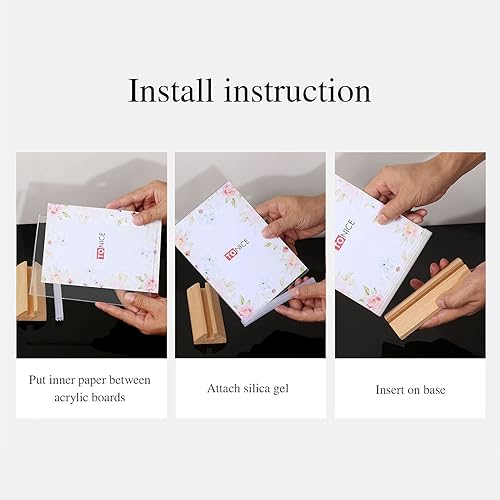 Install instruction

TONICE

Put inner paper between acrylic boards

TONICE

Attach silica gel

TONICE

Insert on base