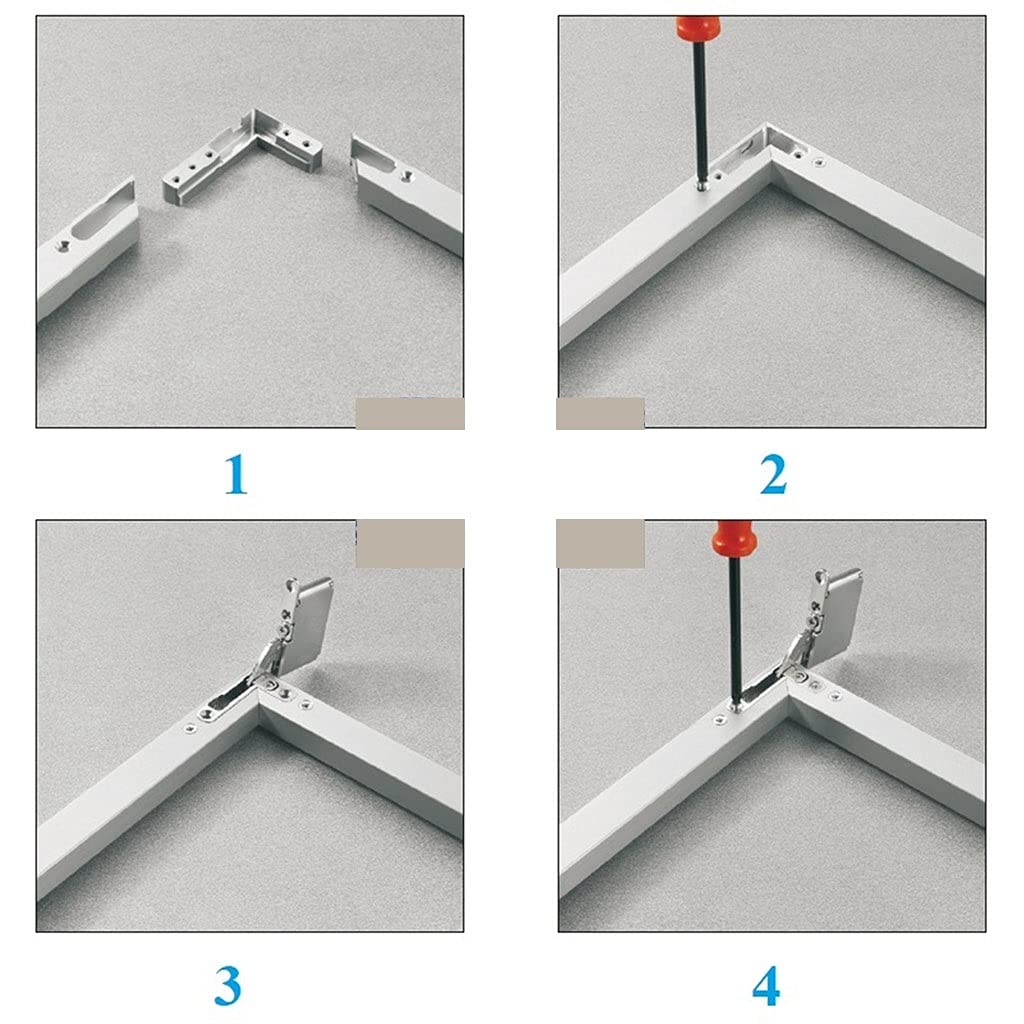 1

2

3

4