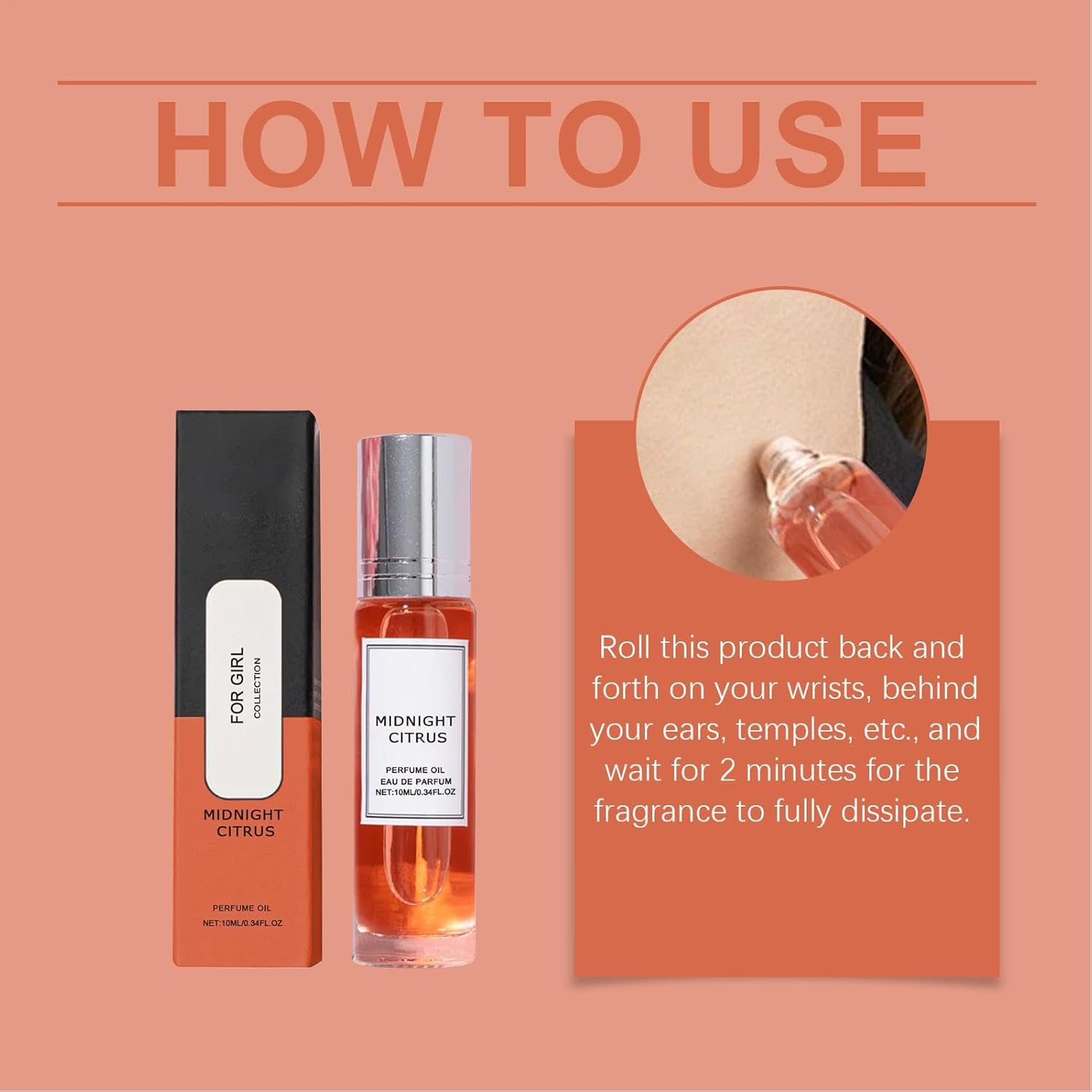 HOW TO USE

FOR GIRL
COLLECTION

MIDNIGHT
CITRUS

PERFUME OIL
NET:10ML/0.34FL.OZ

MIDNIGHT
CITRUS

PERFUME OIL
EAU DE PARFUM
NET:10ML/0.34FL.OZ

Roll this product back and forth on your wrists, behind your ears, temples, etc., and wait for 2 minutes for the fragrance to fully dissipate.