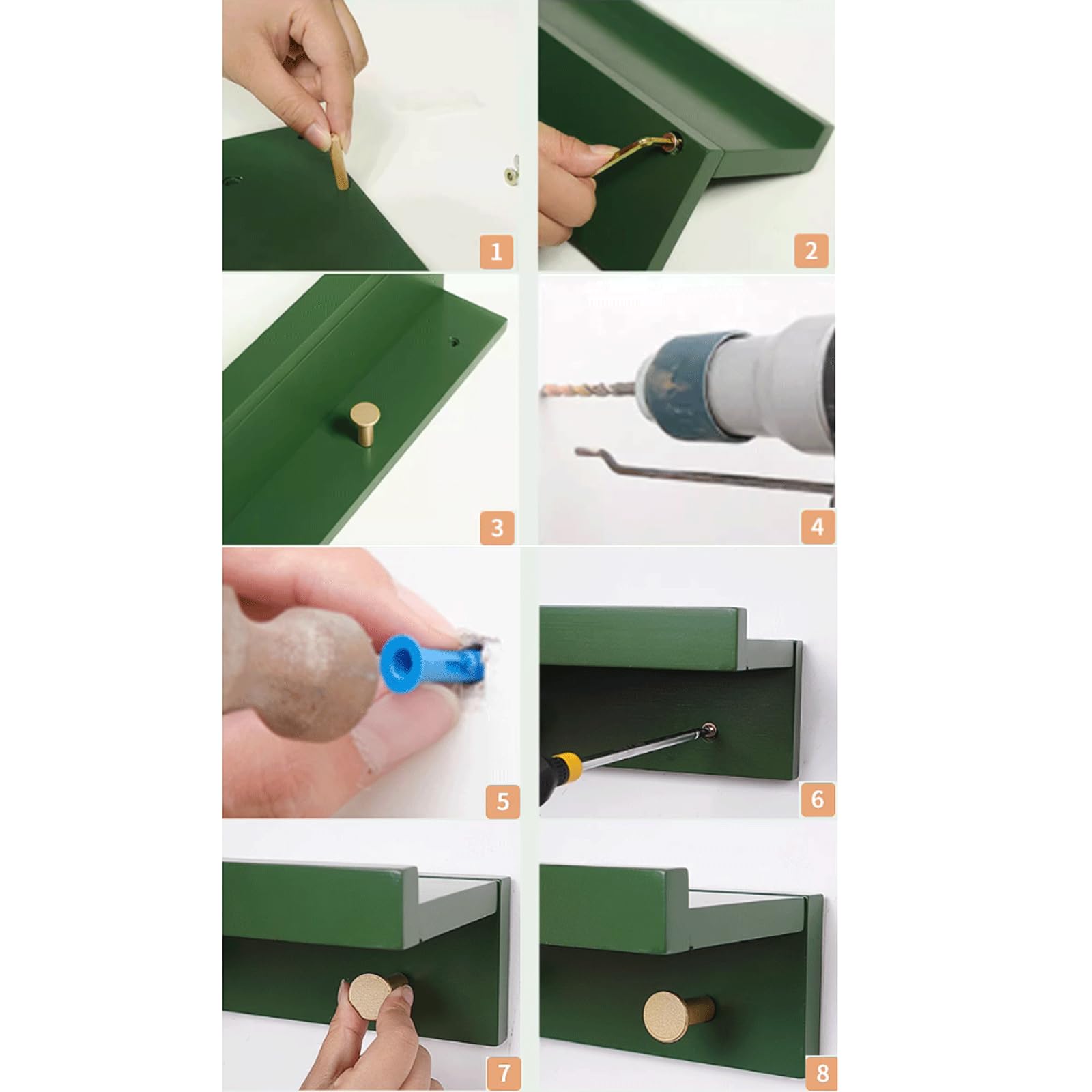 1
2
3
4
5
6
7
8