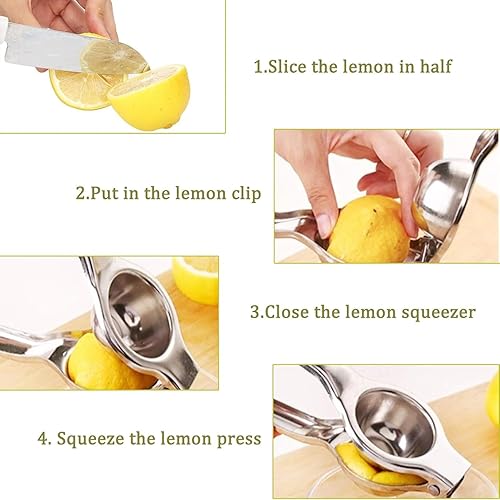 1.Slice the lemon in half

2.Put in the lemon clip

3.Close the lemon squeezer

4. Squeeze the lemon press