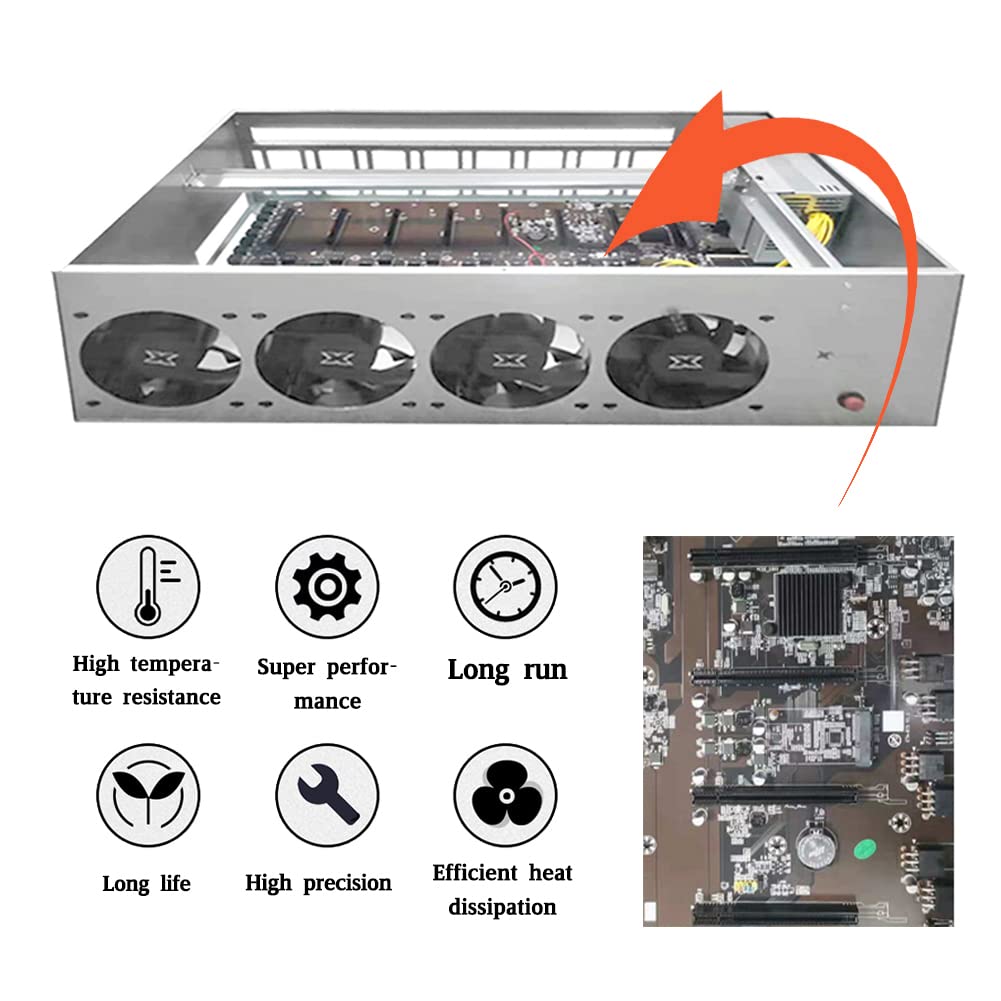 High temperature resistance

Super performance

Long run

Long life

High precision

Efficient heat dissipation