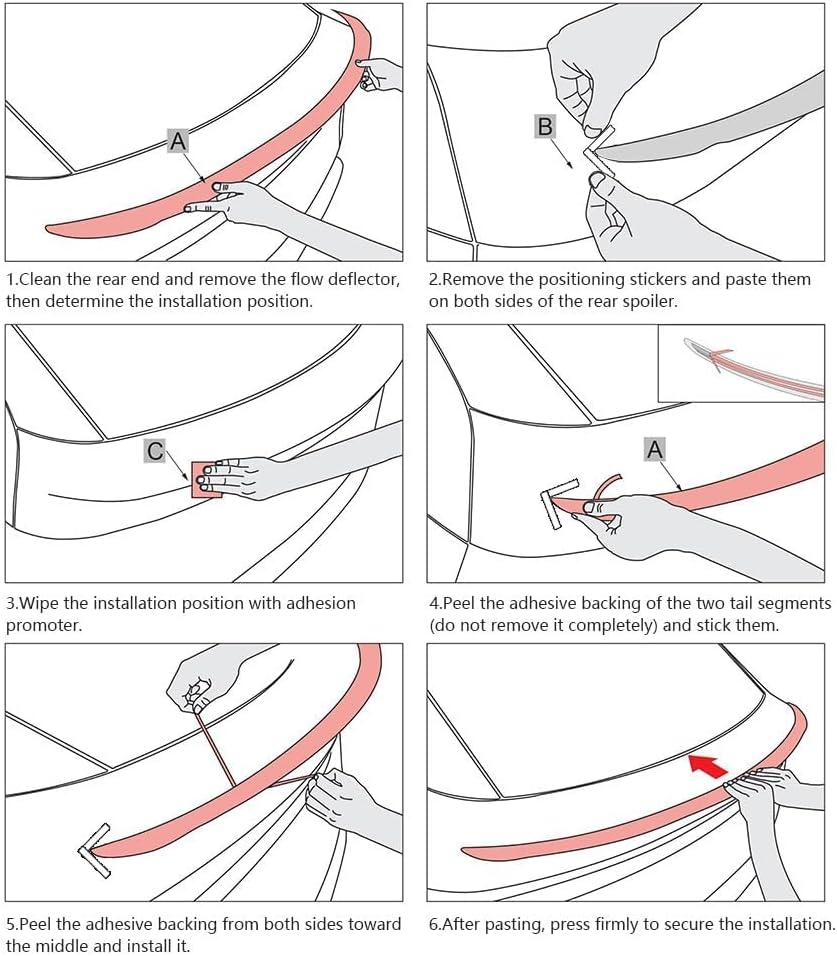 A

1.Clean the rear end and remove the flow deflector, then determine the installation position.

B

2.Remove the positioning stickers and paste them on both sides of the rear spoiler.

C

3.Wipe the installation position with adhesion promoter.

A

4.Peel the adhesive backing of the two tail segments (do not remove it completely) and stick them.

5.Peel the adhesive backing from both sides toward the middle and install it.

6.After pasting, press firmly to secure the installation.