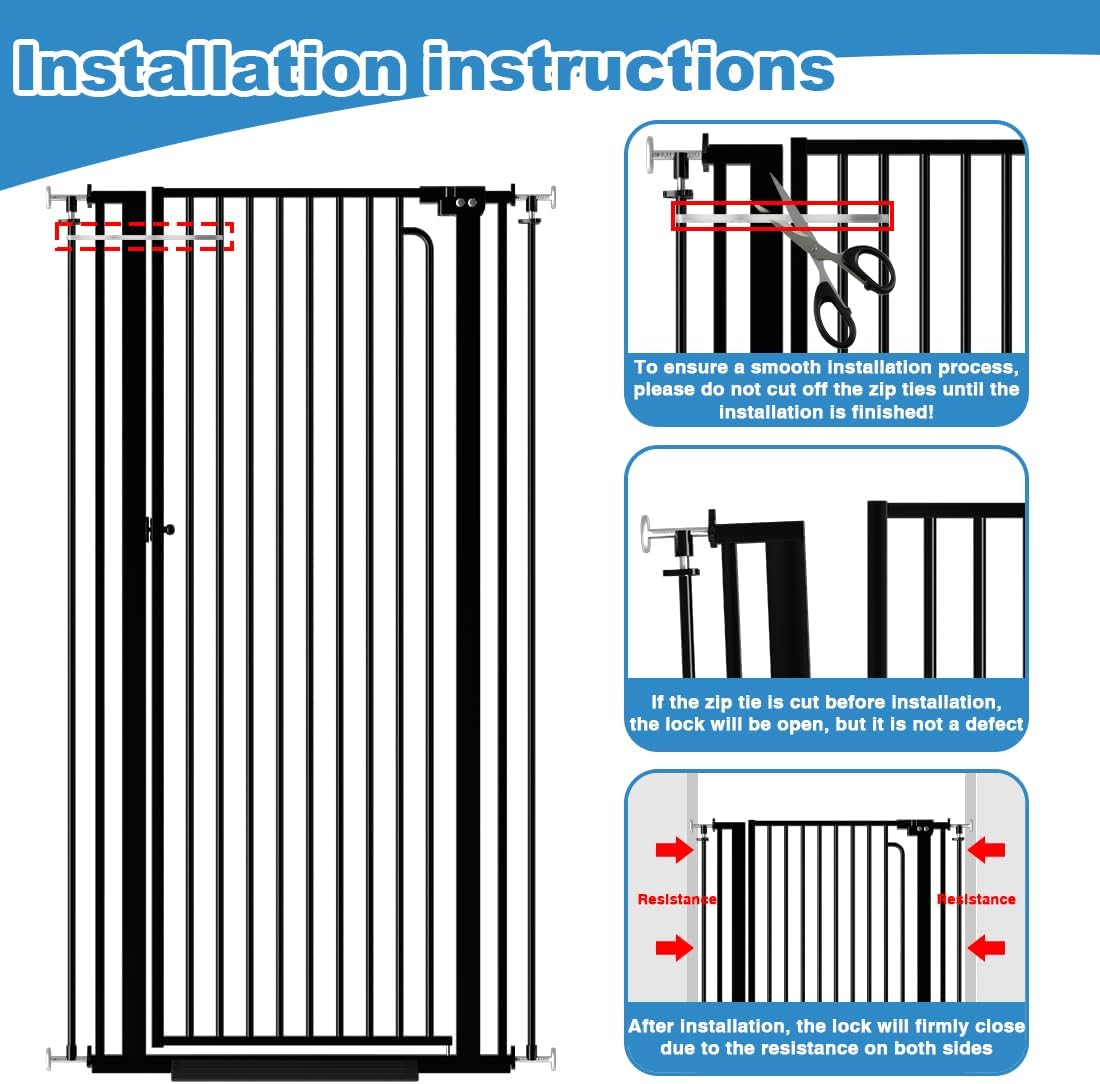 Installation instructions

To ensure a smooth installation process, please do not cut off the zip ties until the installation is finished!

If the zip tie is cut before installation, the lock will be open, but it is not a defect

Resistance

Resistance

After installation, the lock will firmly close due to the resistance on both sides