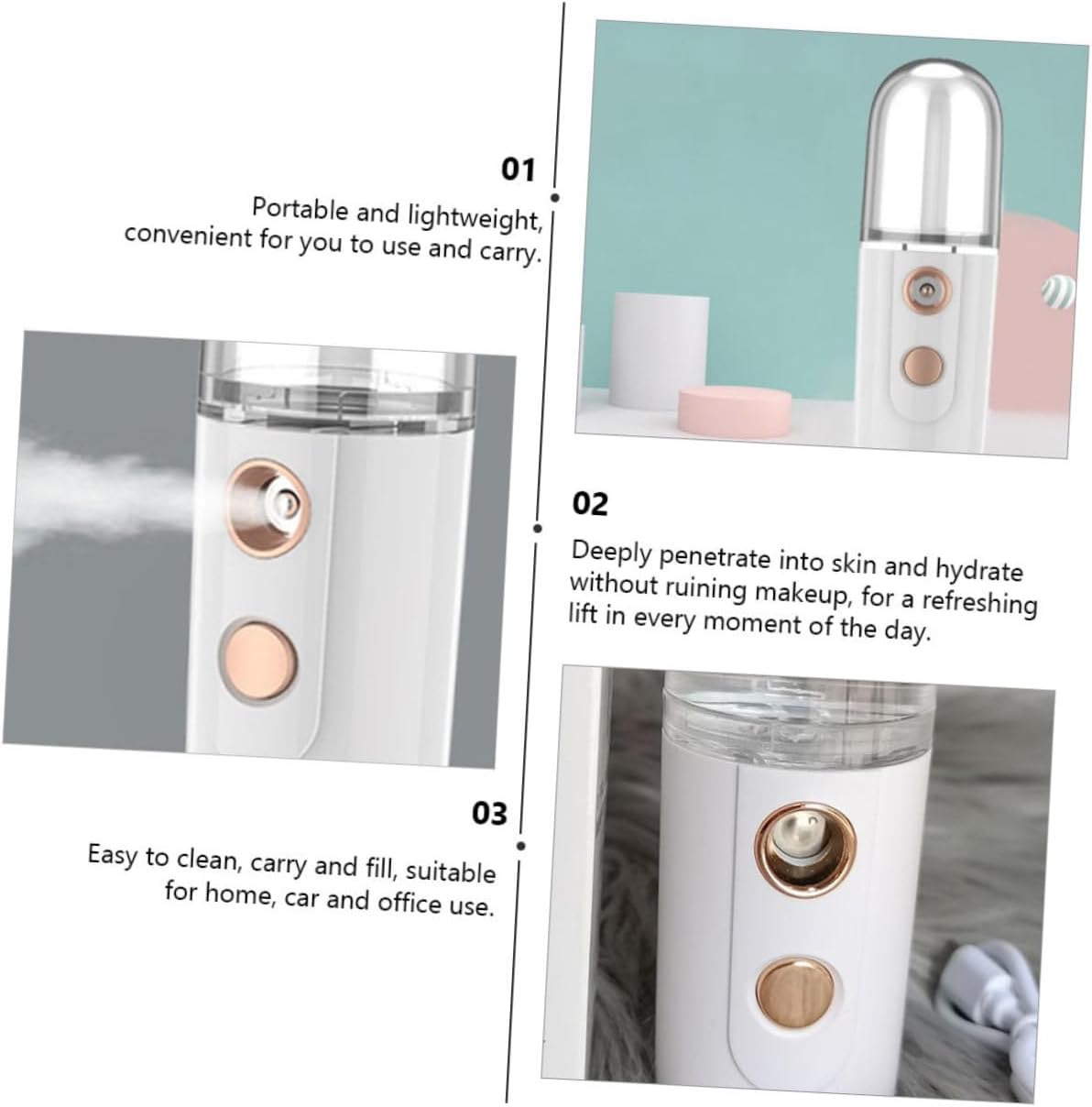 01

Portable and lightweight, convenient for you to use and carry.

02

Deeply penetrate into skin and hydrate without ruining makeup, for a refreshing lift in every moment of the day.

03

Easy to clean, carry and fill, suitable for home, car and office use.