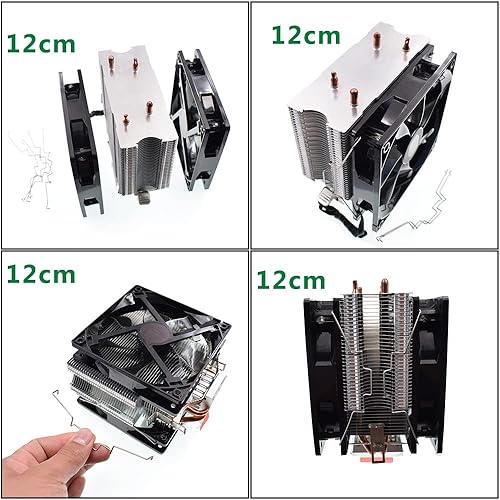 12cm

12cm

12cm

12cm