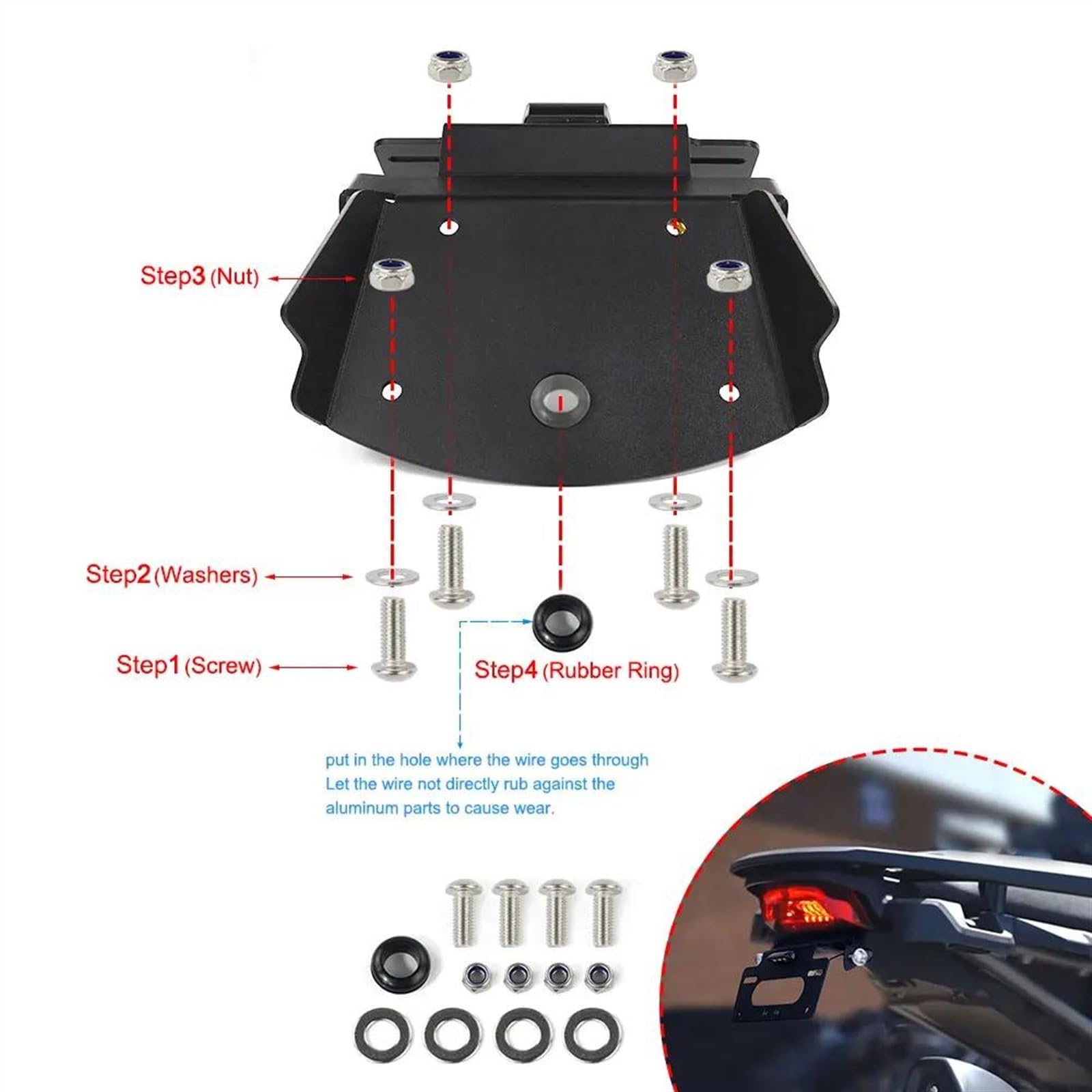 Step3 (Nut)

Step2 (Washers)

Step1 (Screw)

Step4 (Rubber Ring)

put in the hole where the wire goes through
Let the wire not directly rub against the aluminum parts to cause wear.