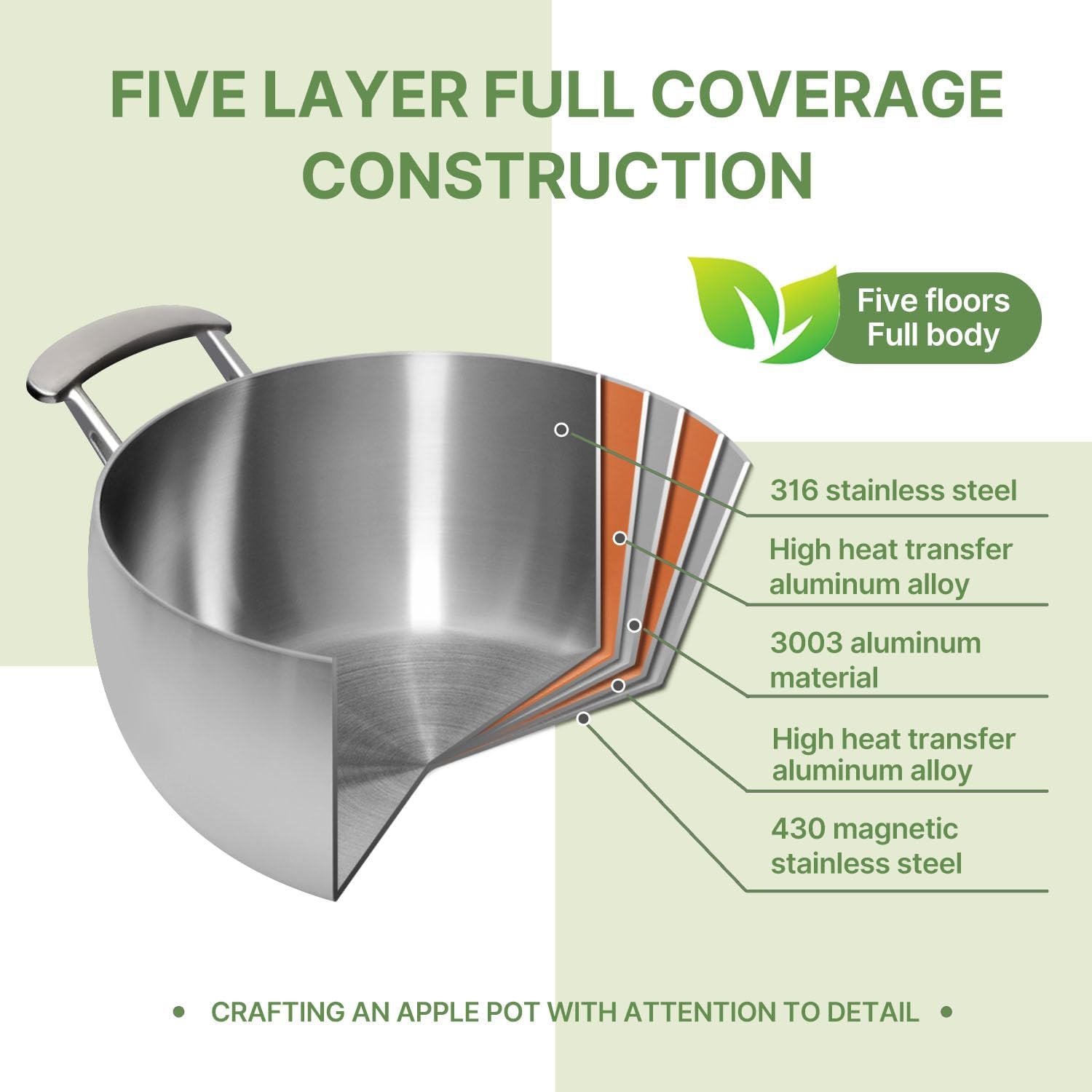 FIVE LAYER FULL COVERAGE CONSTRUCTION

Five floors
Full body

316 stainless steel

High heat transfer aluminum alloy

3003 aluminum material

High heat transfer aluminum alloy

430 magnetic stainless steel

• CRAFTING AN APPLE POT WITH ATTENTION TO DETAIL •