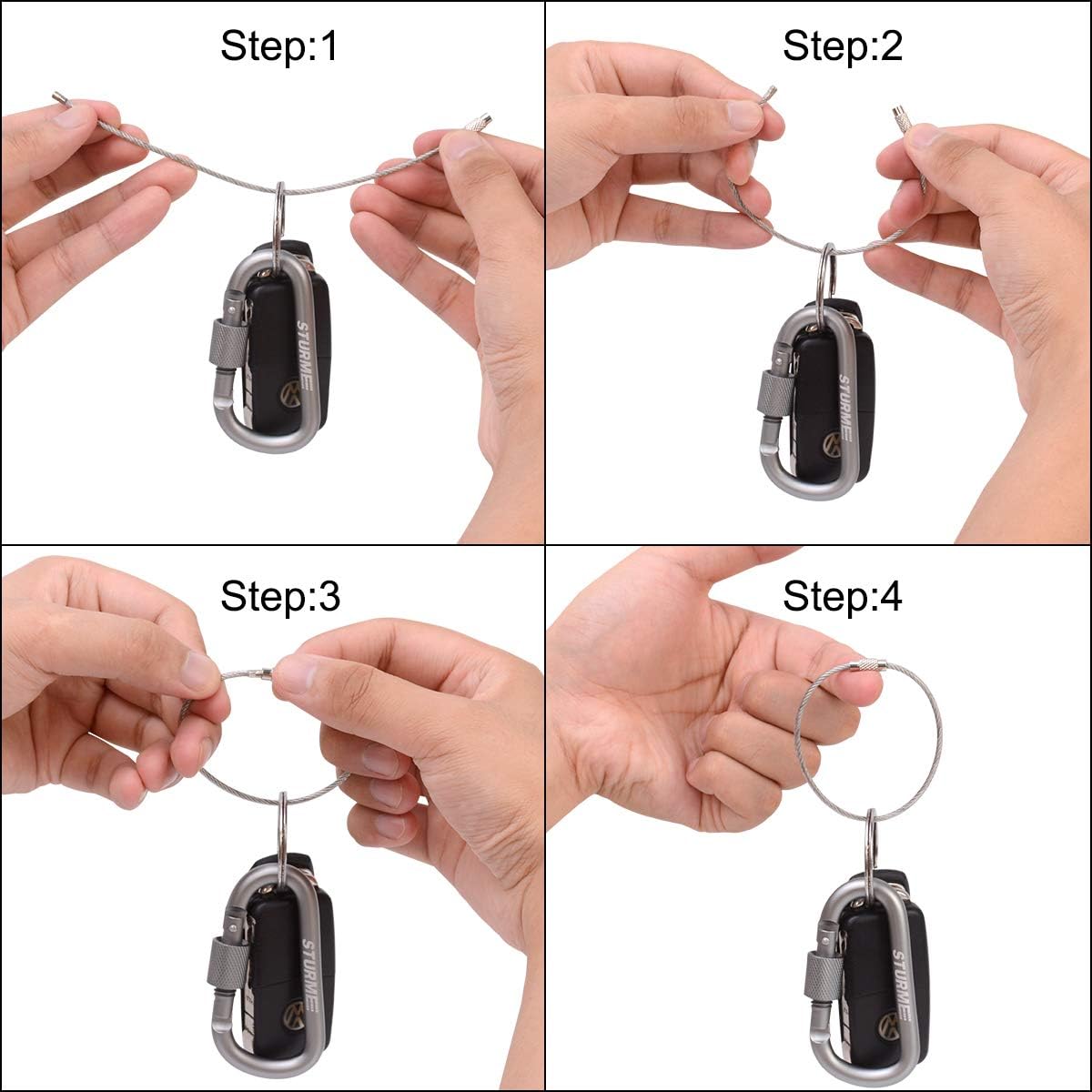 Step:1

STURME

Step:2

STURME

Step:3

STURME

Step:4

STURME