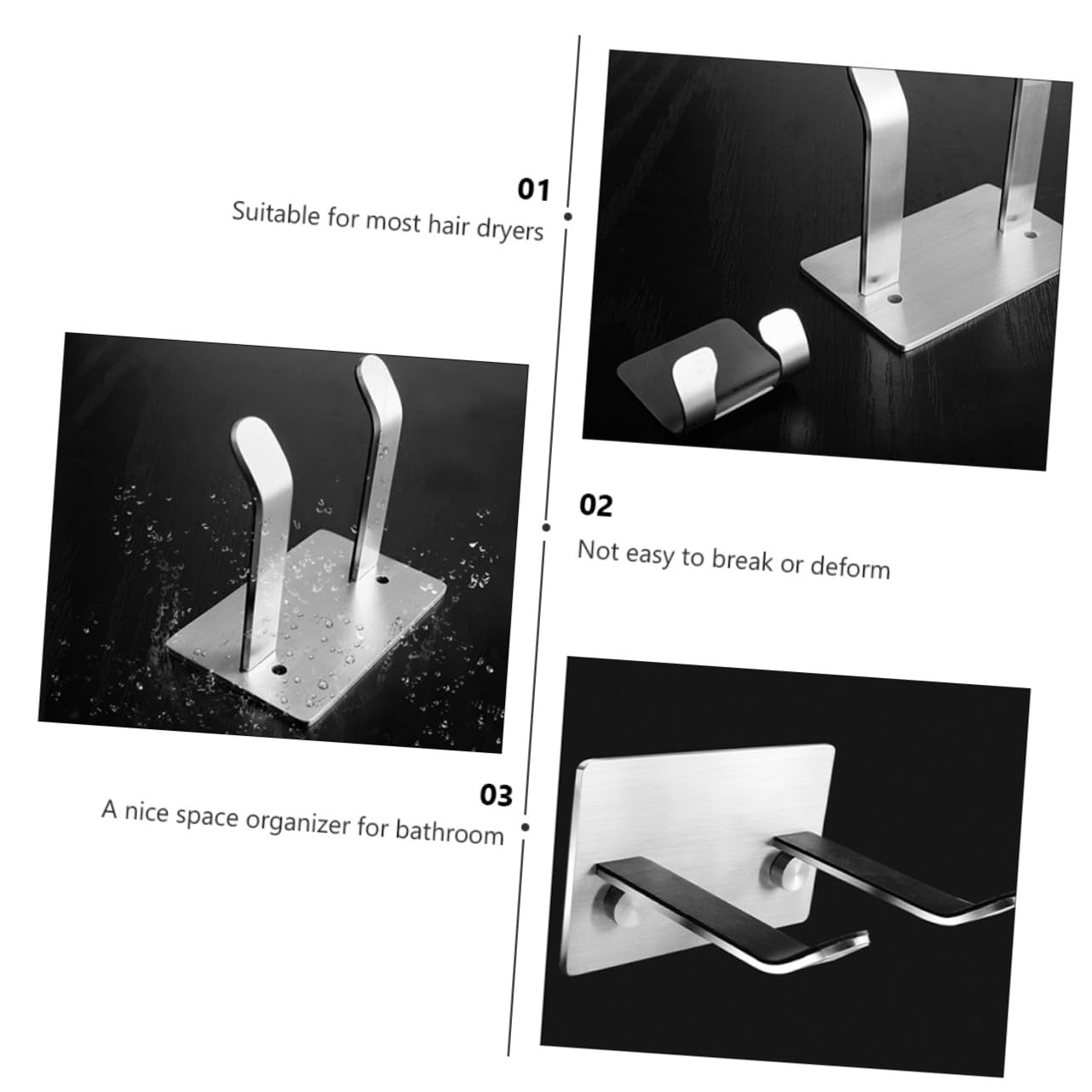 01
Suitable for most hair dryers

02
Not easy to break or deform

03
A nice space organizer for bathroom