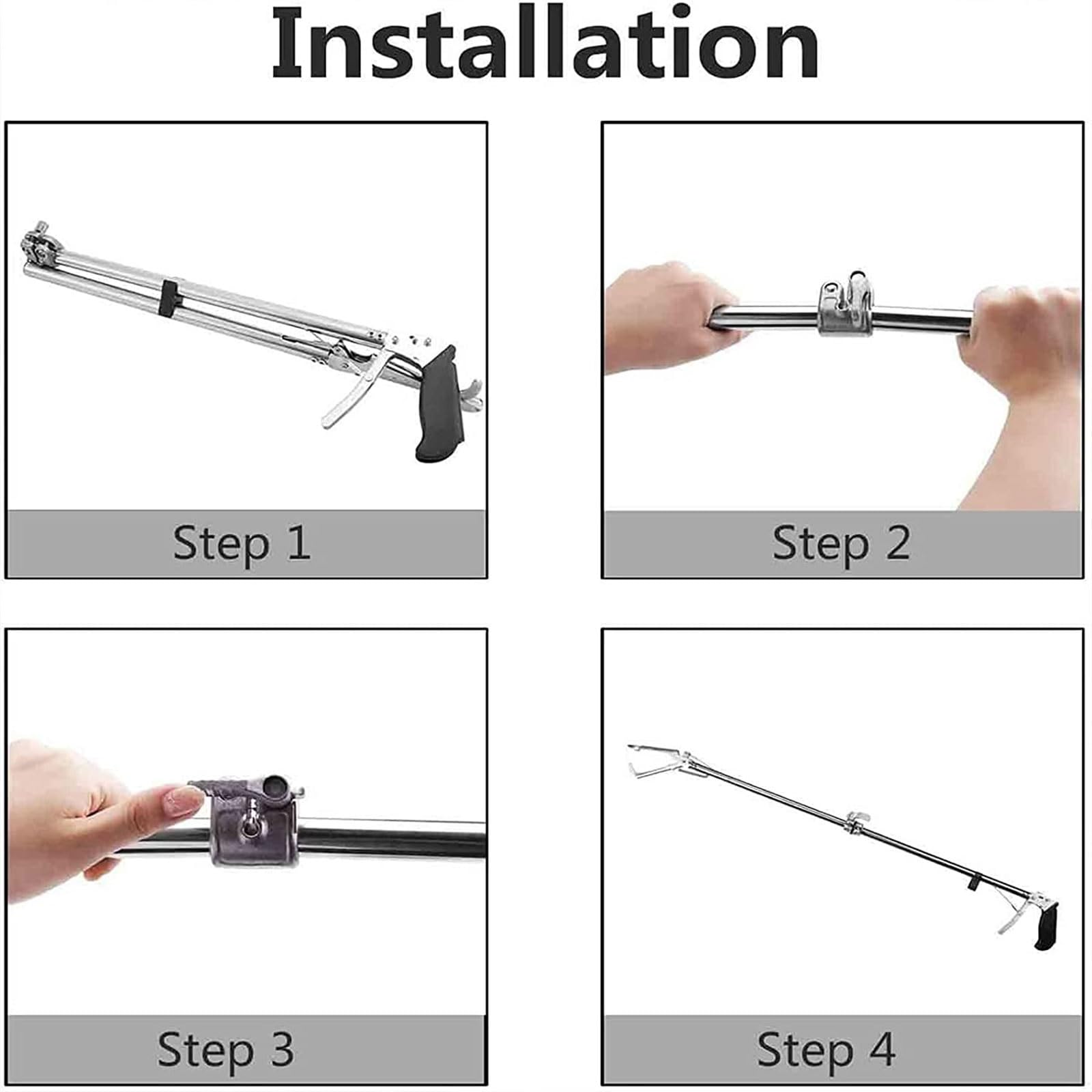 Installation

Step 1

Step 2

Step 3

Step 4