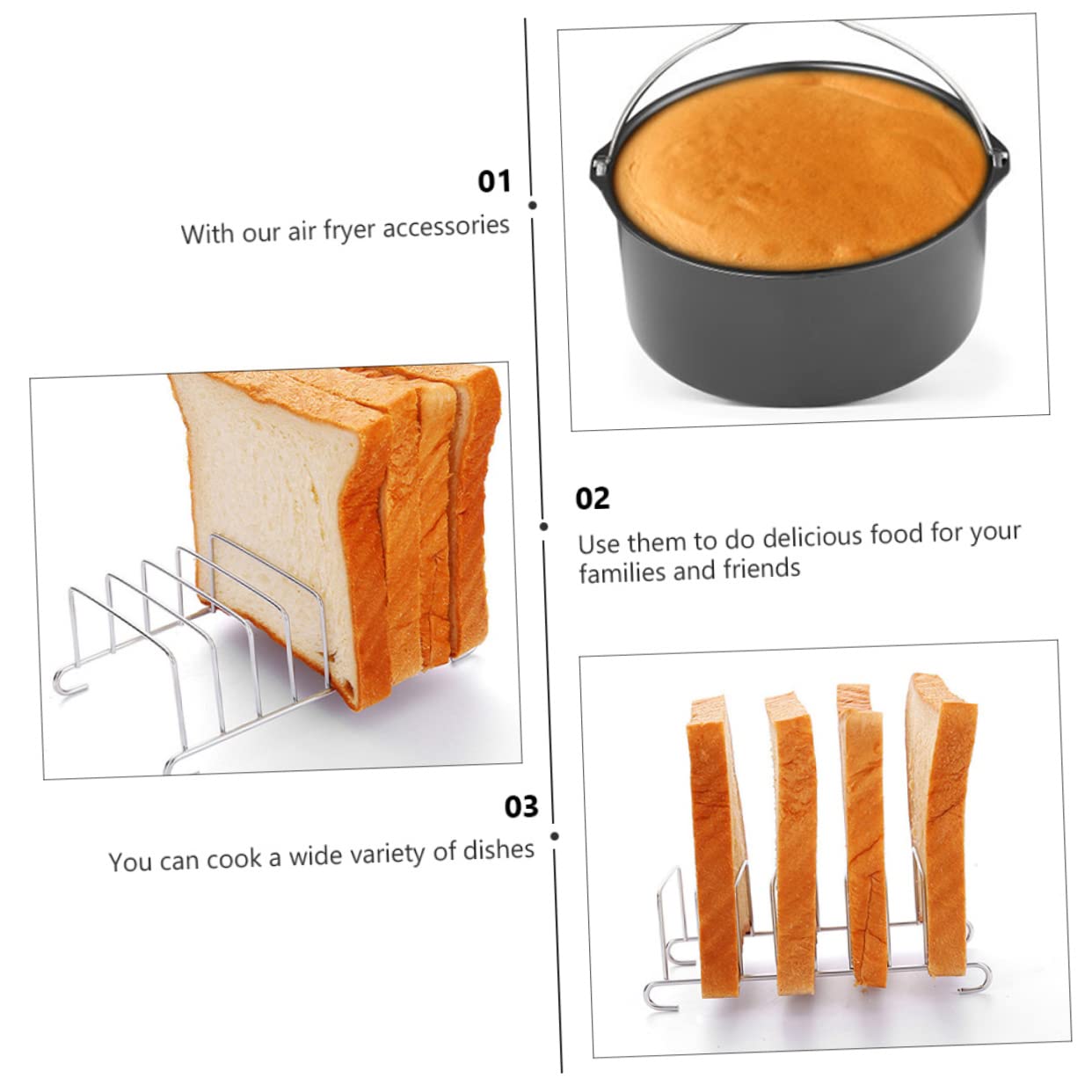 01
With our air fryer accessories

02
Use them to do delicious food for your families and friends

03
You can cook a wide variety of dishes