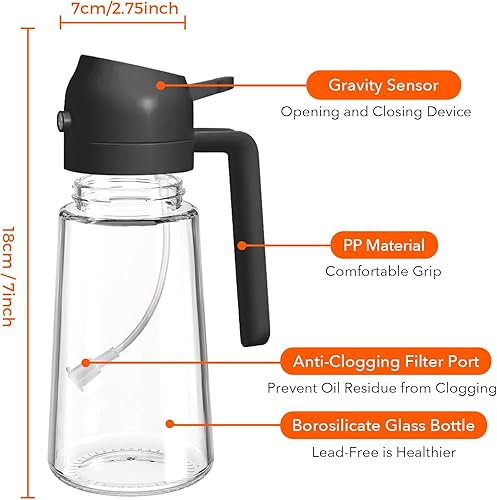 7cm/2.75inch

18cm / 7inch

Gravity Sensor
Opening and Closing Device

PP Material
Comfortable Grip

Anti-Clogging Filter Port
Prevent Oil Residue from Clogging

Borosilicate Glass Bottle
Lead-Free is Healthier