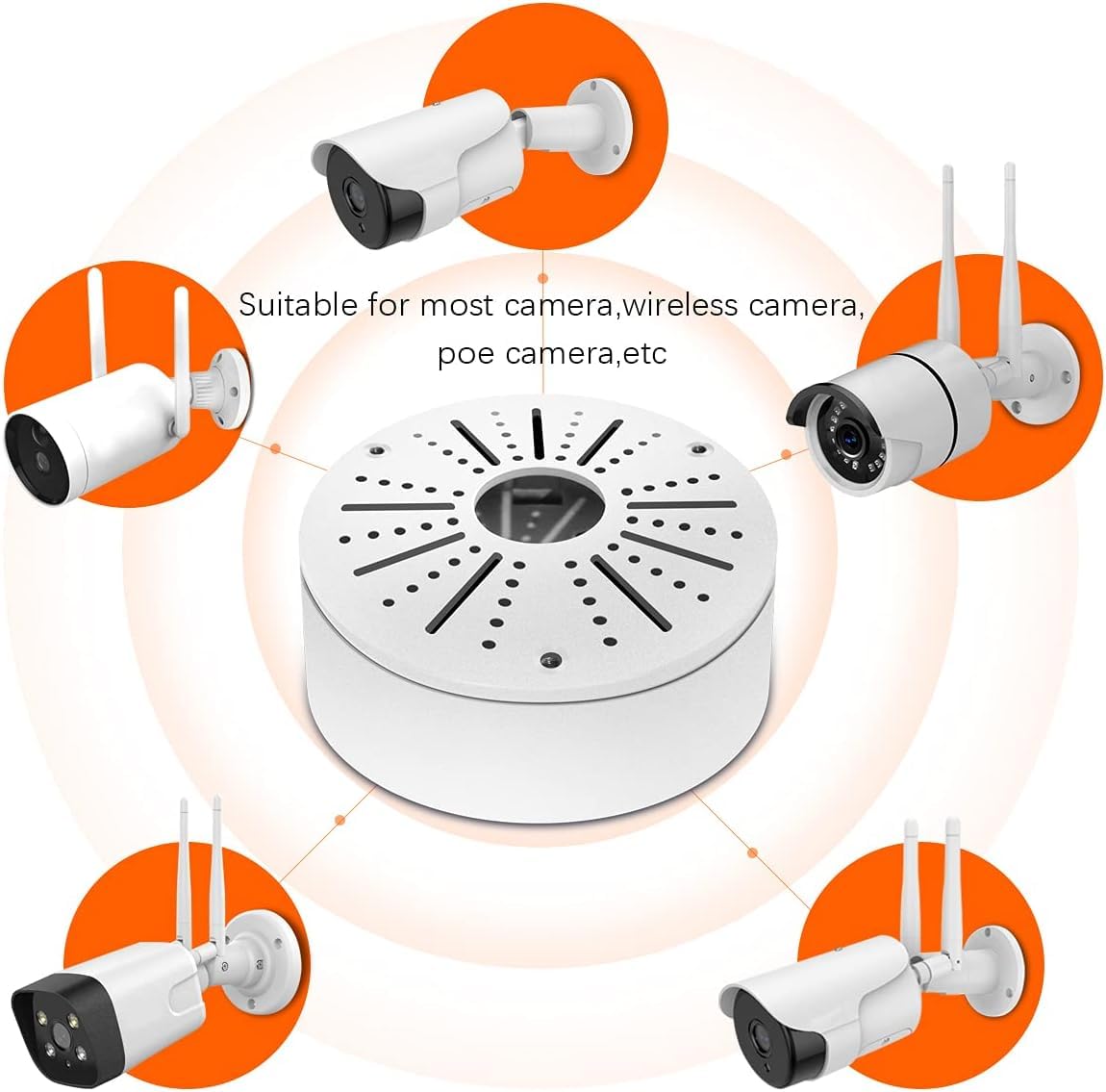 Suitable for most camera,wireless camera,
poe camera,etc