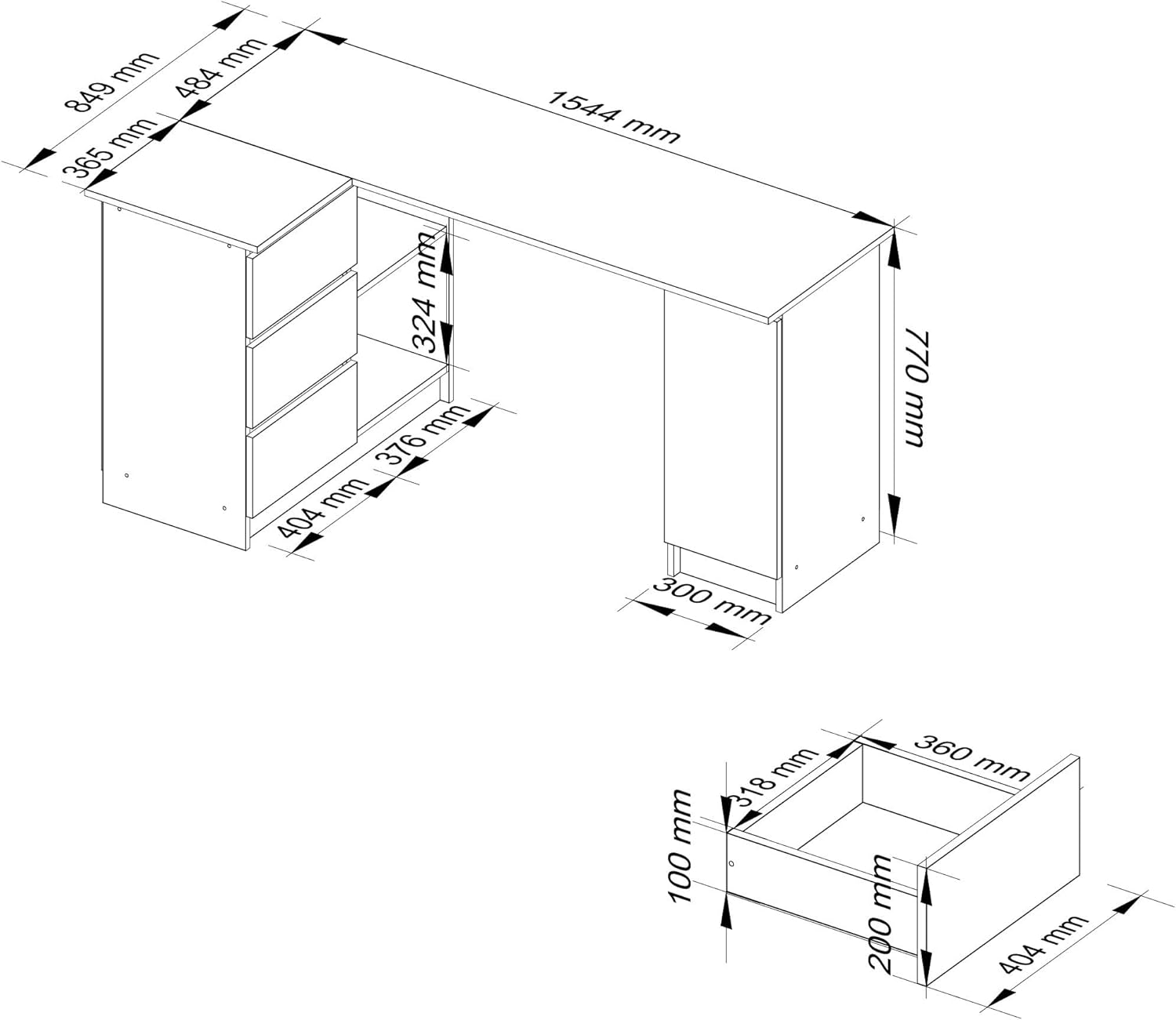 849 mm
484 mm
365 mm
1544 mm
324 mm
770 mm
376 mm
404 mm
300 mm
360 mm
318 mm
100 mm
200 mm
404 mm