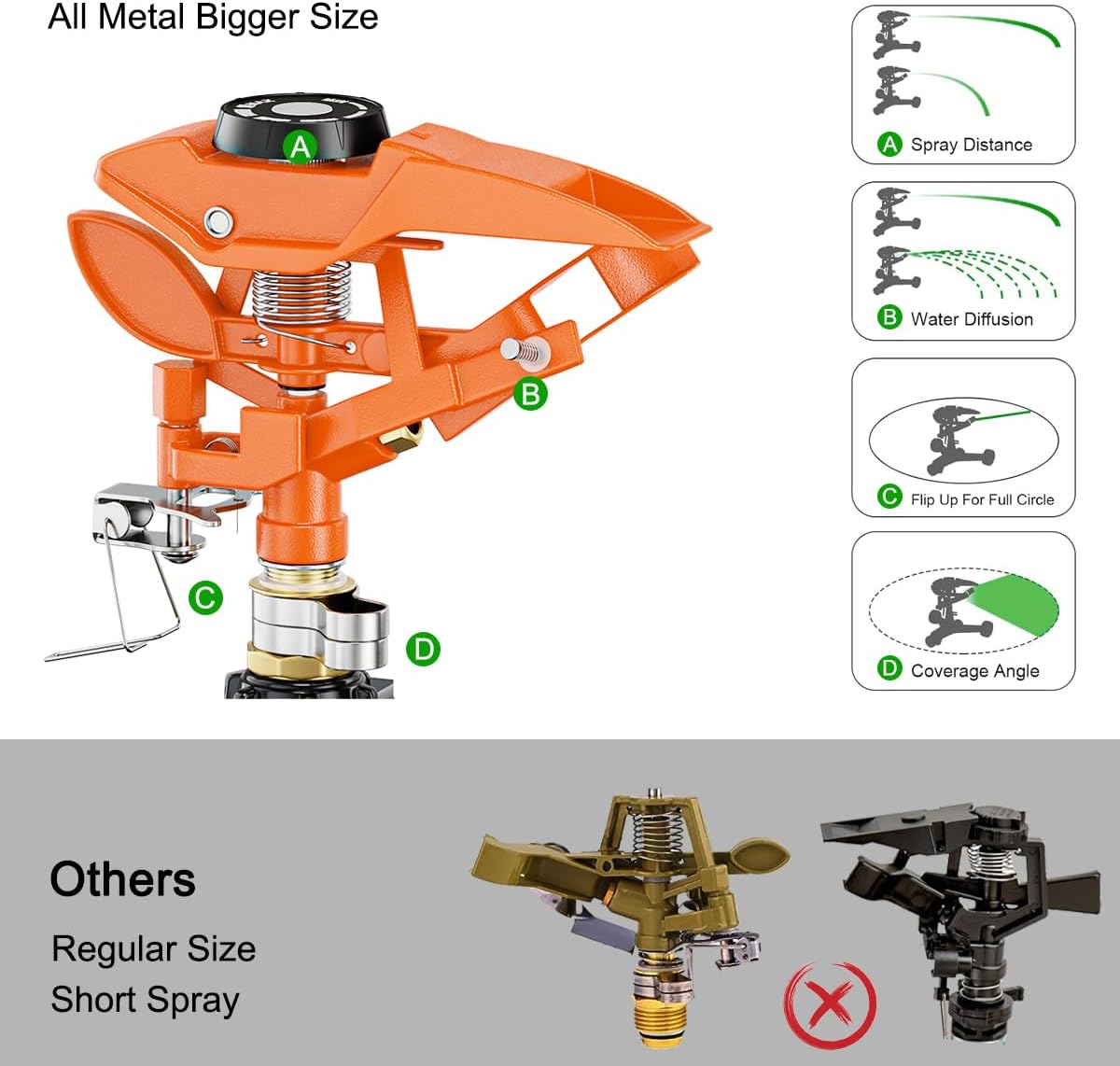 All Metal Bigger Size

A

B

C

D

A Spray Distance

B Water Diffusion

C Flip Up For Full Circle

D Coverage Angle

Others

Regular Size
Short Spray