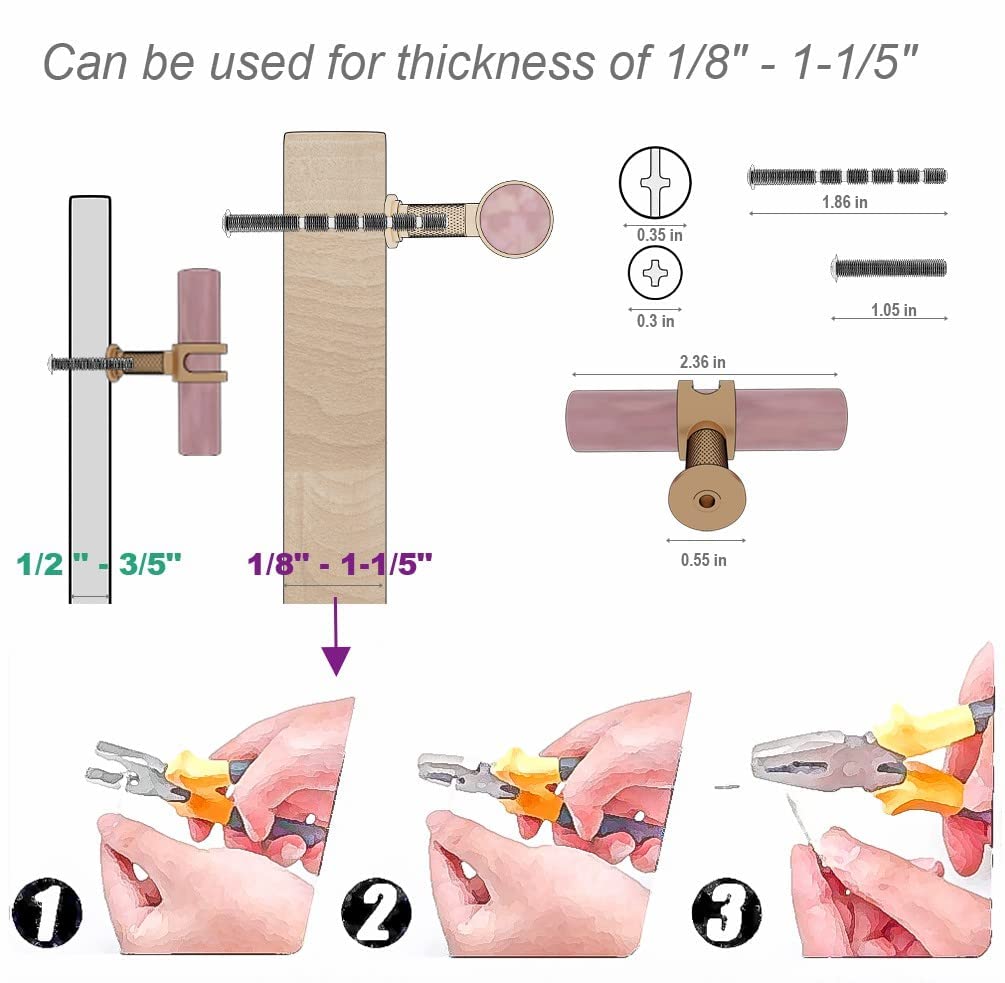 Can be used for thickness of 1/8" - 1-1/5"

0.35 in

1.86 in

0.3 in

1.05 in

2.36 in

0.55 in

1/2 " - 3/5"

1/8" - 1-1/5"

1

2

3