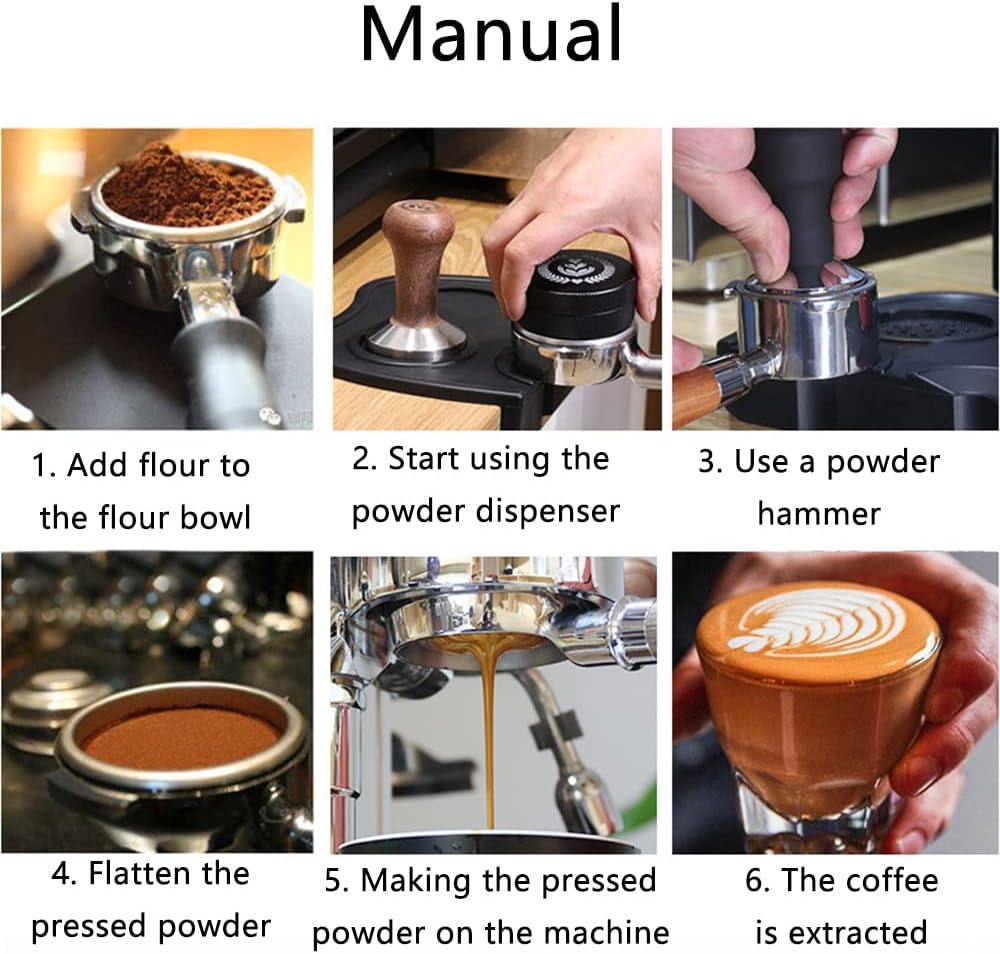 Manual

1. Add flour to the flour bowl

2. Start using the powder dispenser

3. Use a powder hammer

4. Flatten the pressed powder

5. Making the pressed powder on the machine

6. The coffee is extracted