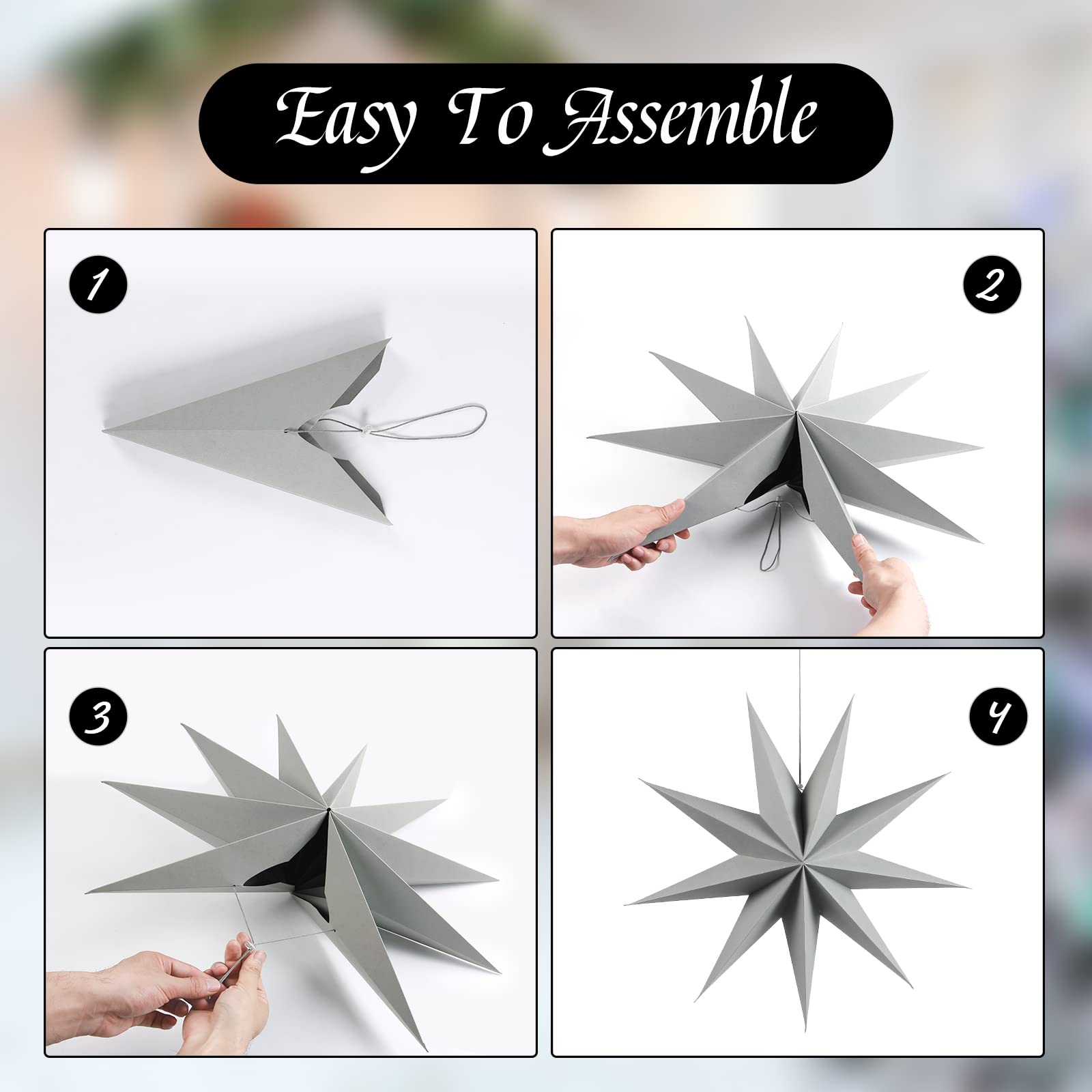 Easy To Assemble

1

2

3

4