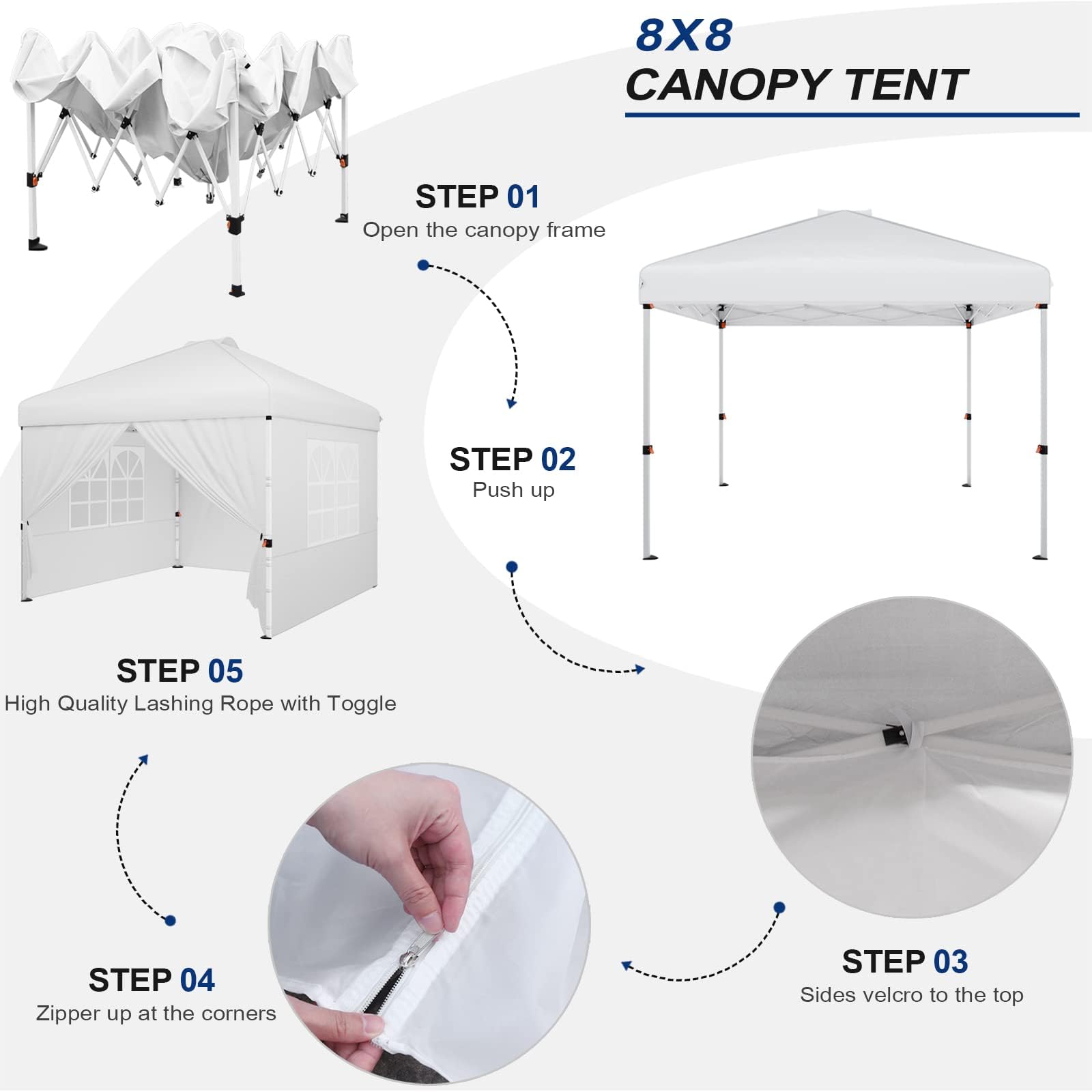 8X8
CANOPY TENT

STEP 01
Open the canopy frame

STEP 02
Push up

STEP 03
Sides velcro to the top

STEP 04
Zipper up at the corners

STEP 05
High Quality Lashing Rope with Toggle