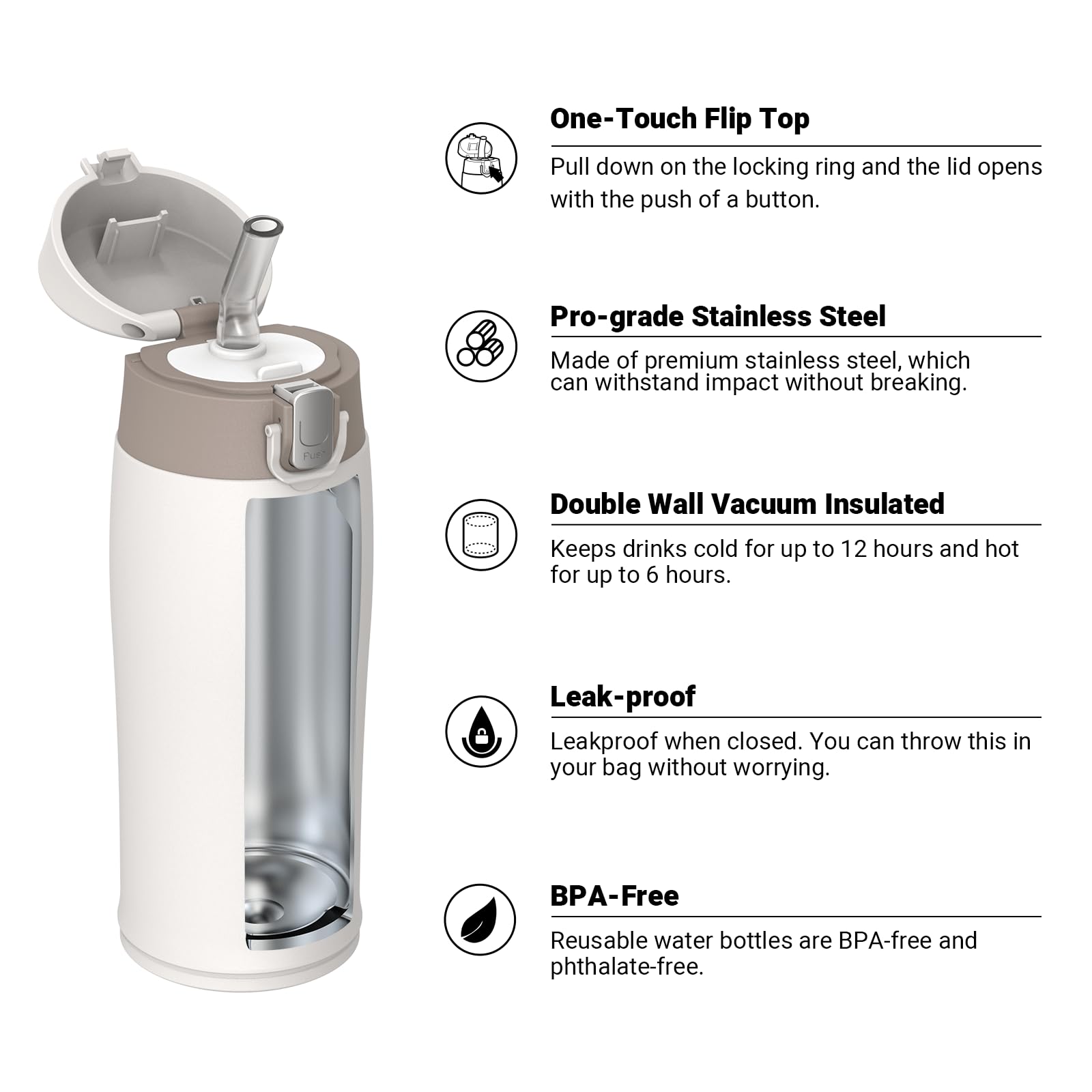 Push

One-Touch Flip Top

Pull down on the locking ring and the lid opens with the push of a button.

Pro-grade Stainless Steel

Made of premium stainless steel, which can withstand impact without breaking.

Double Wall Vacuum Insulated

Keeps drinks cold for up to 12 hours and hot for up to 6 hours.

Leak-proof

Leakproof when closed. You can throw this in your bag without worrying.

BPA-Free

Reusable water bottles are BPA-free and phthalate-free.