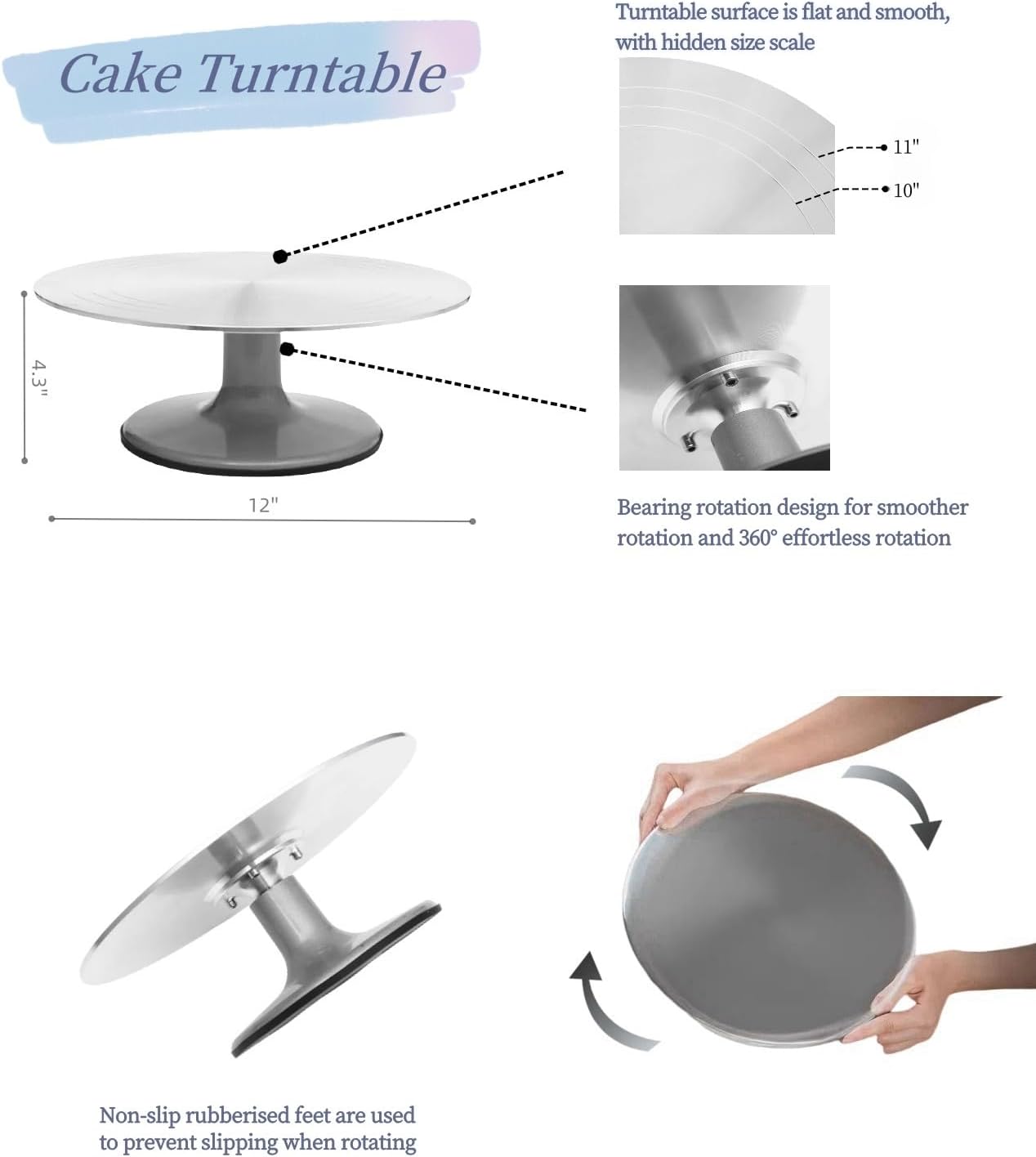 Cake Turntable

Turntable surface is flat and smooth, with hidden size scale

11"

10"

4.3"

12"

Bearing rotation design for smoother rotation and 360° effortless rotation

Non-slip rubberised feet are used to prevent slipping when rotating