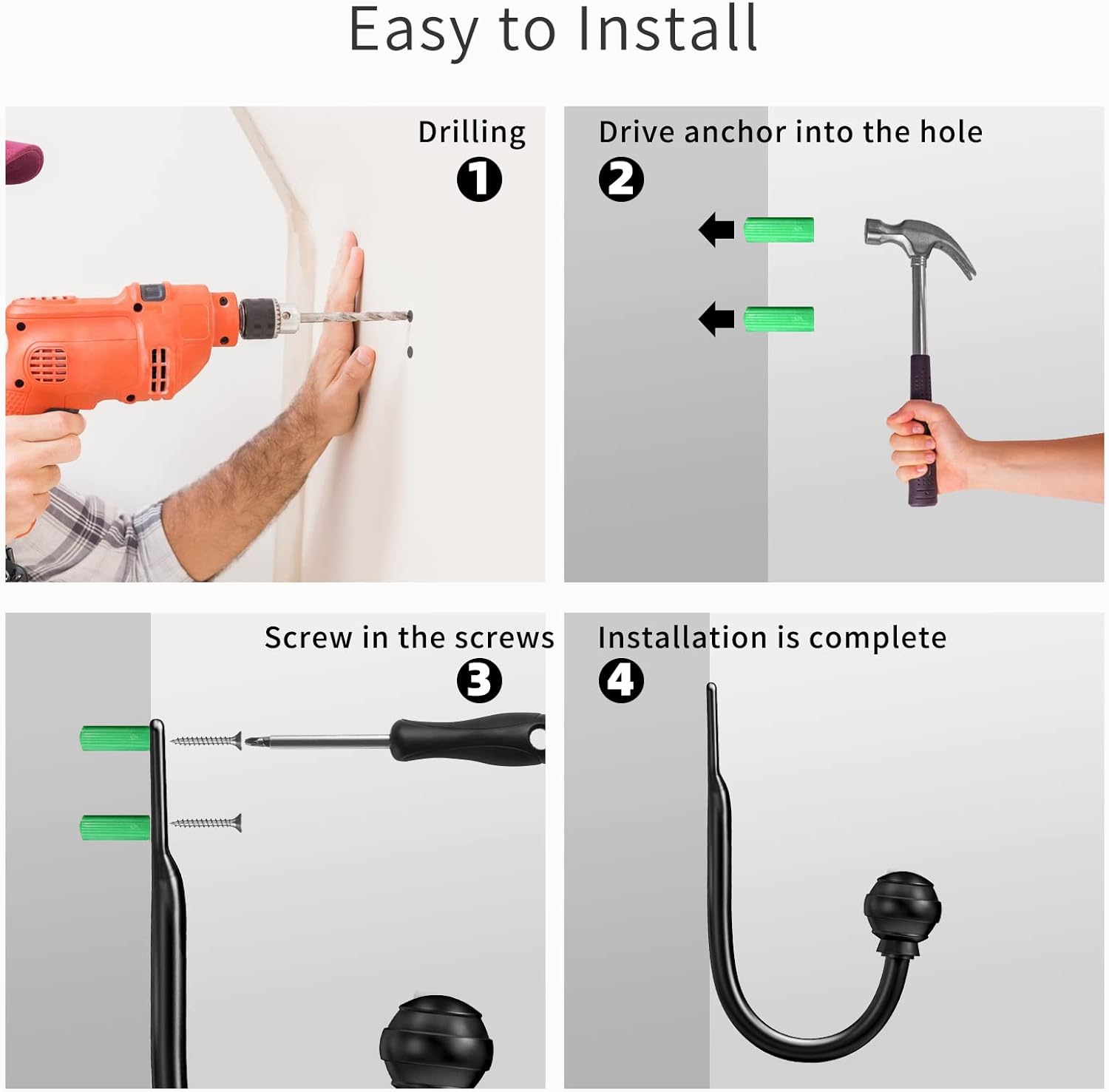 Easy to Install

Drilling
1

Drive anchor into the hole
2

Screw in the screws
3

Installation is complete
4