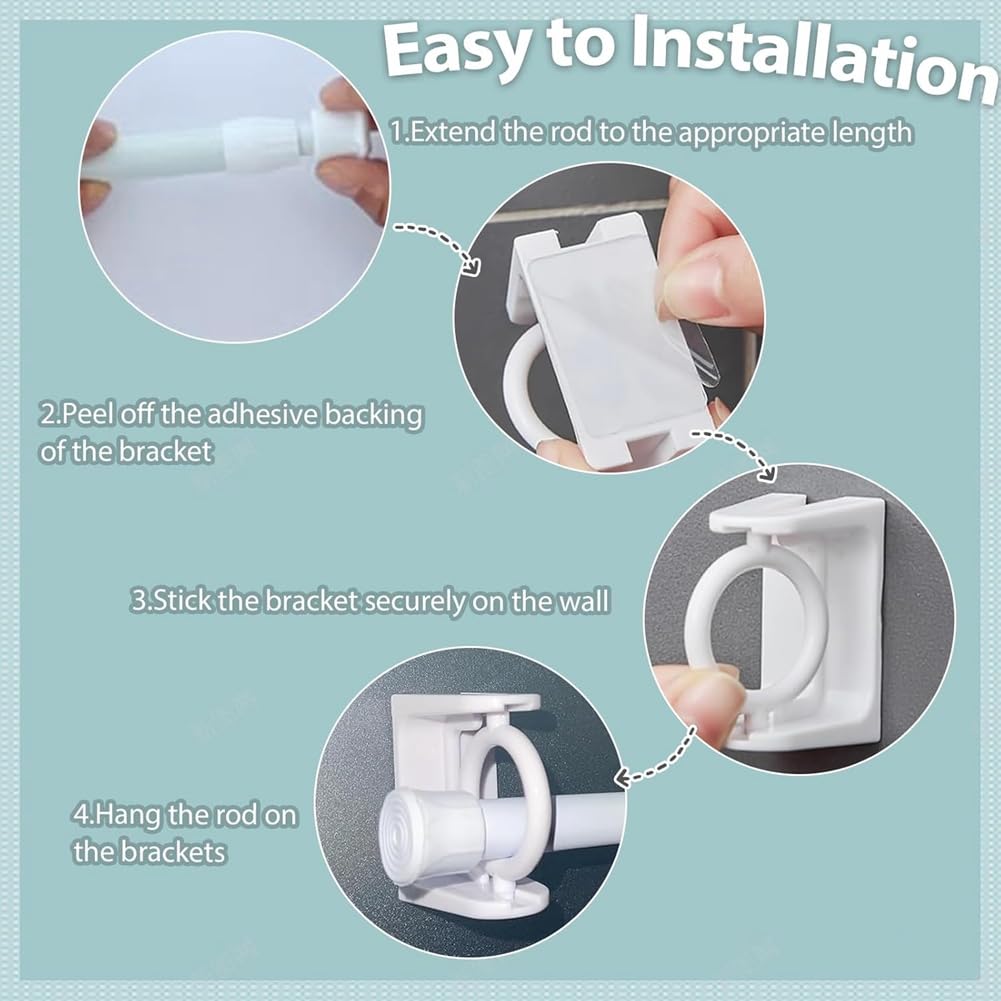 Easy to Installation

1.Extend the rod to the appropriate length

2.Peel off the adhesive backing of the bracket

3.Stick the bracket securely on the wall

4.Hang the rod on the brackets