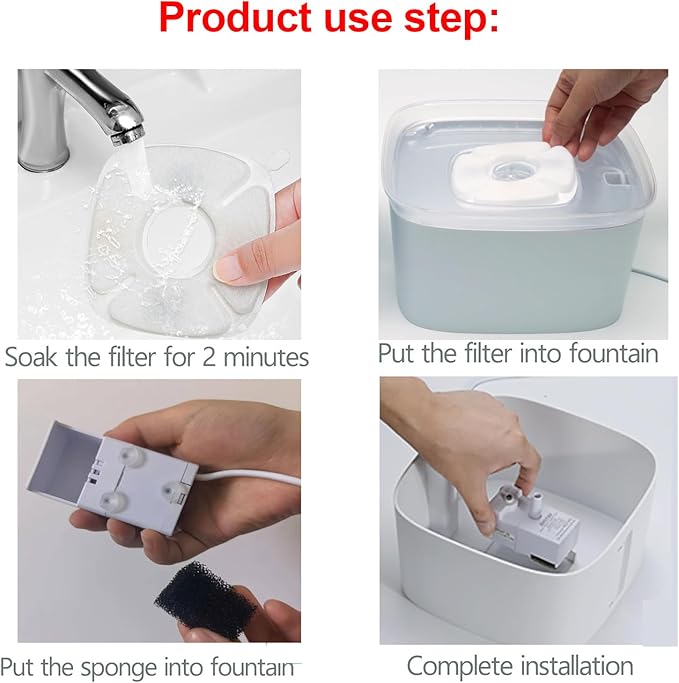 Product use step:

Soak the filter for 2 minutes

Put the filter into fountain

Put the sponge into fountain

Complete installation