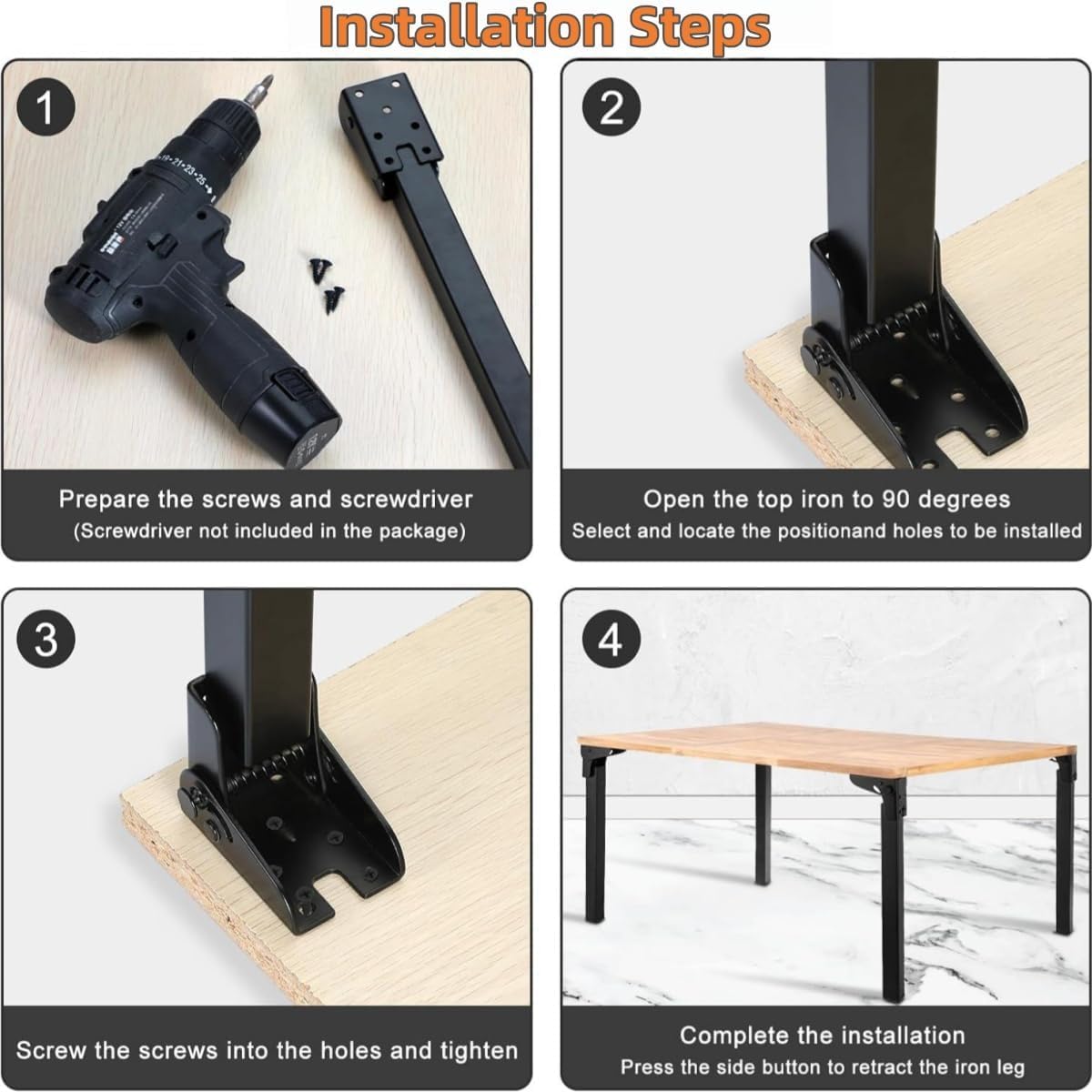 Installation Steps

1

Prepare the screws and screwdriver
(Screwdriver not included in the package)

2

Open the top iron to 90 degrees
Select and locate the positionand holes to be installed

3

Screw the screws into the holes and tighten

4

Complete the installation
Press the side button to retract the iron leg