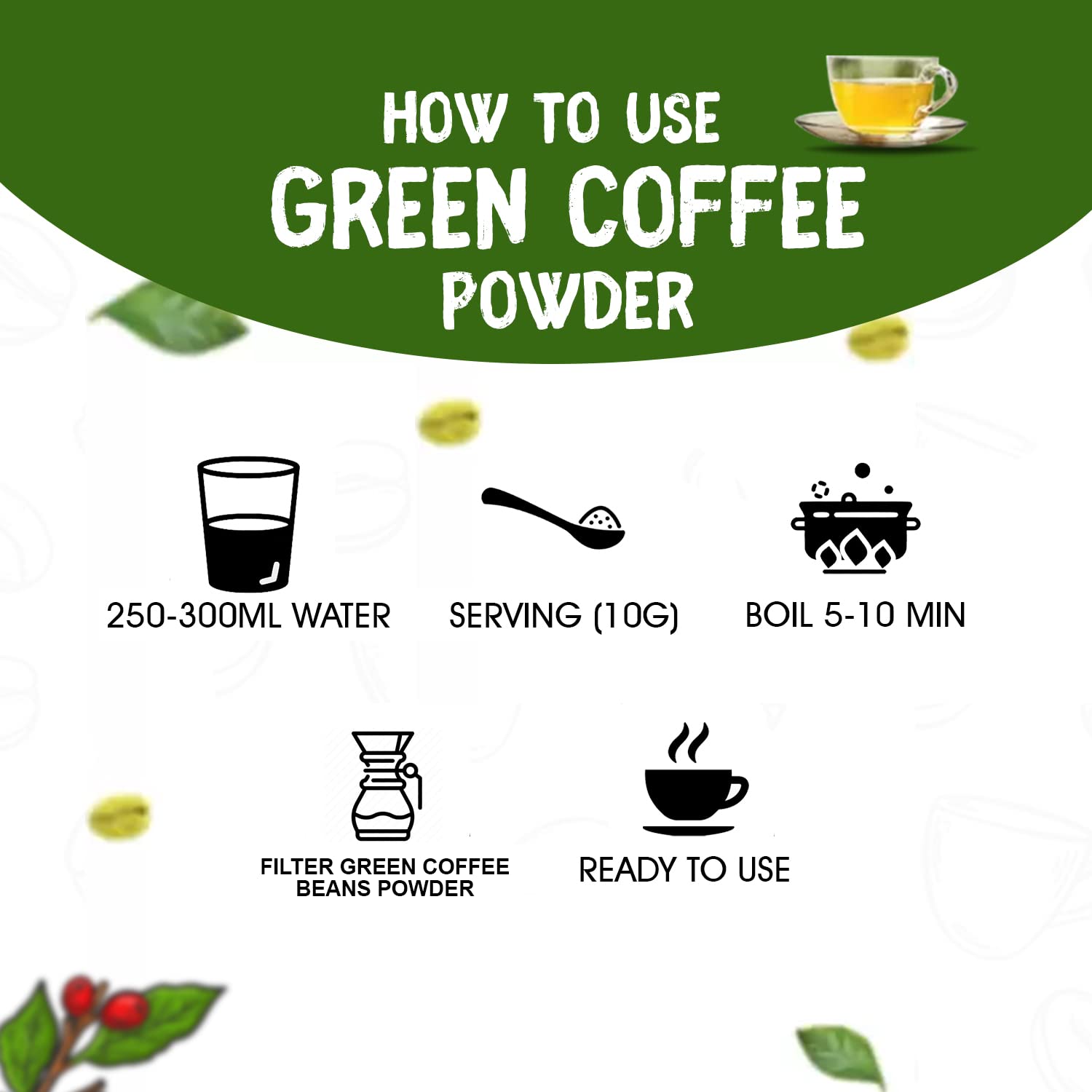 HOW TO USE
GREEN COFFEE
POWDER

250-300ML WATER

SERVING (10G)

BOIL 5-10 MIN

FILTER GREEN COFFEE BEANS POWDER

READY TO USE